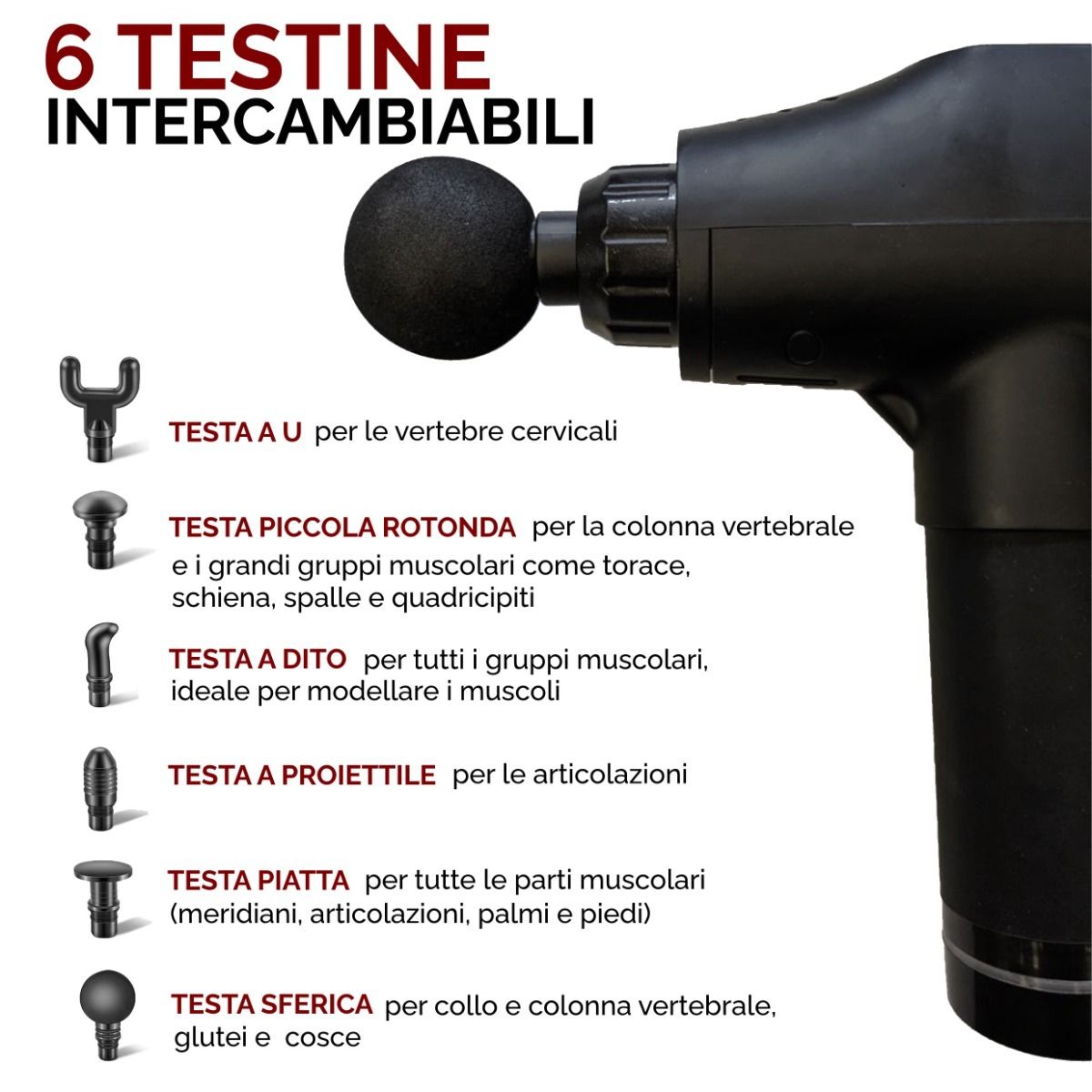 6 TESTINE
INTERCAMBIABILI

TESTA A U per le vertebre cervicali

TESTA PICCOLA ROTONDA per la colonna vertebrale e i grandi gruppi muscolari come torace, schiena, spalle e quadricipiti

TESTA A DITO per tutti i gruppi muscolari, ideale per modellare i muscoli

TESTA A PROIETTILE per le articolazioni

TESTA PIATTA per tutte le parti muscolari (meridiani, articolazioni, palmi e piedi)

TESTA SFERICA per collo e colonna vertebrale, glutei e cosce