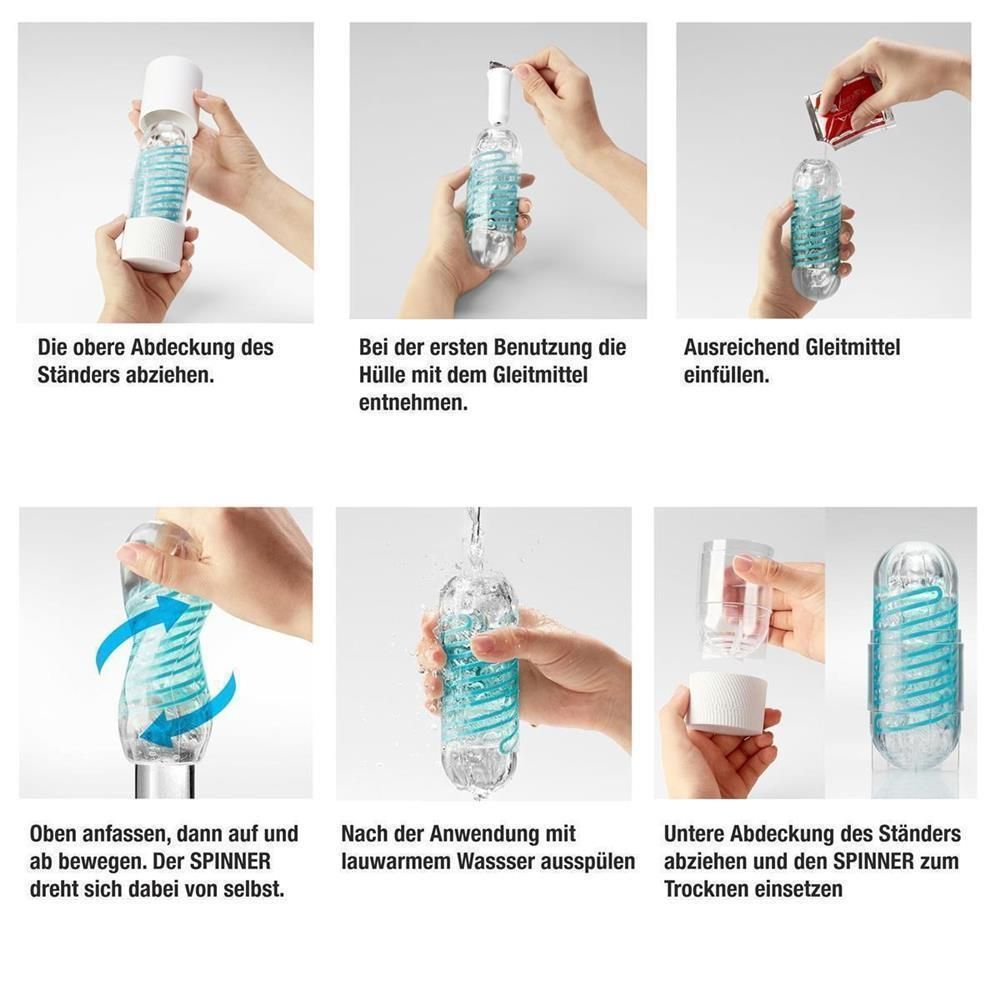 Die obere Abdeckung des Ständers abziehen.

Bei der ersten Benutzung die Hülle mit dem Gleitmittel entnehmen.

Ausreichend Gleitmittel einfüllen.

Oben anfassen, dann auf und ab bewegen. Der SPINNER dreht sich dabei von selbst.

Nach der Anwendung mit lauwarmem Wassser ausspülen

Untere Abdeckung des Ständers abziehen und den SPINNER zum Trocknen einsetzen