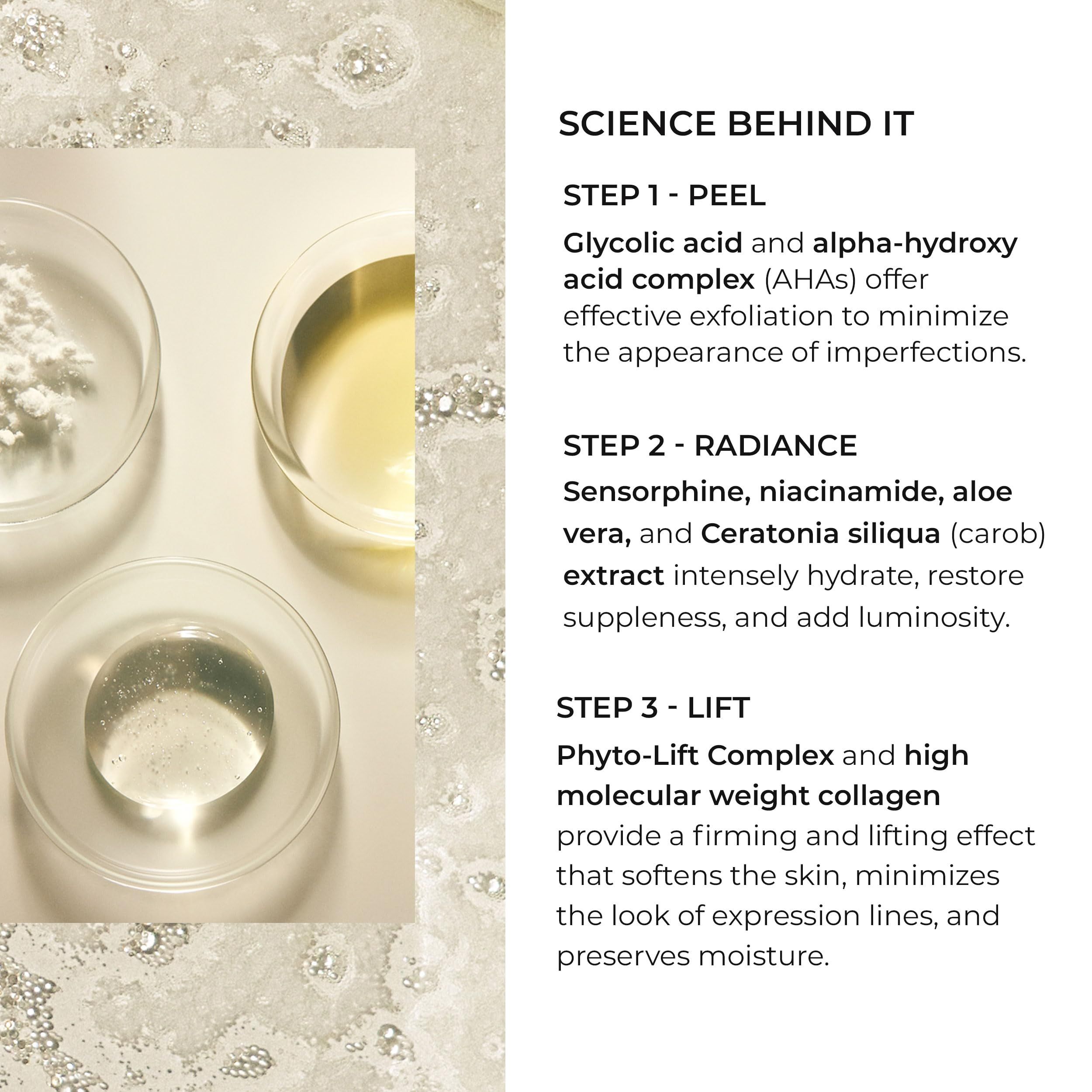 SCIENCE BEHIND IT

STEP 1 - PEEL

Glycolic acid and alpha-hydroxy acid complex (AHAs) offer effective exfoliation to minimize the appearance of imperfections.

STEP 2 - RADIANCE

Sensorphine, niacinamide, aloe vera, and Ceratonia siliqua (carob) extract intensely hydrate, restore suppleness, and add luminosity.

STEP 3 - LIFT

Phyto-Lift Complex and high molecular weight collagen provide a firming and lifting effect that softens the skin, minimizes the look of expression lines, and preserves moisture.