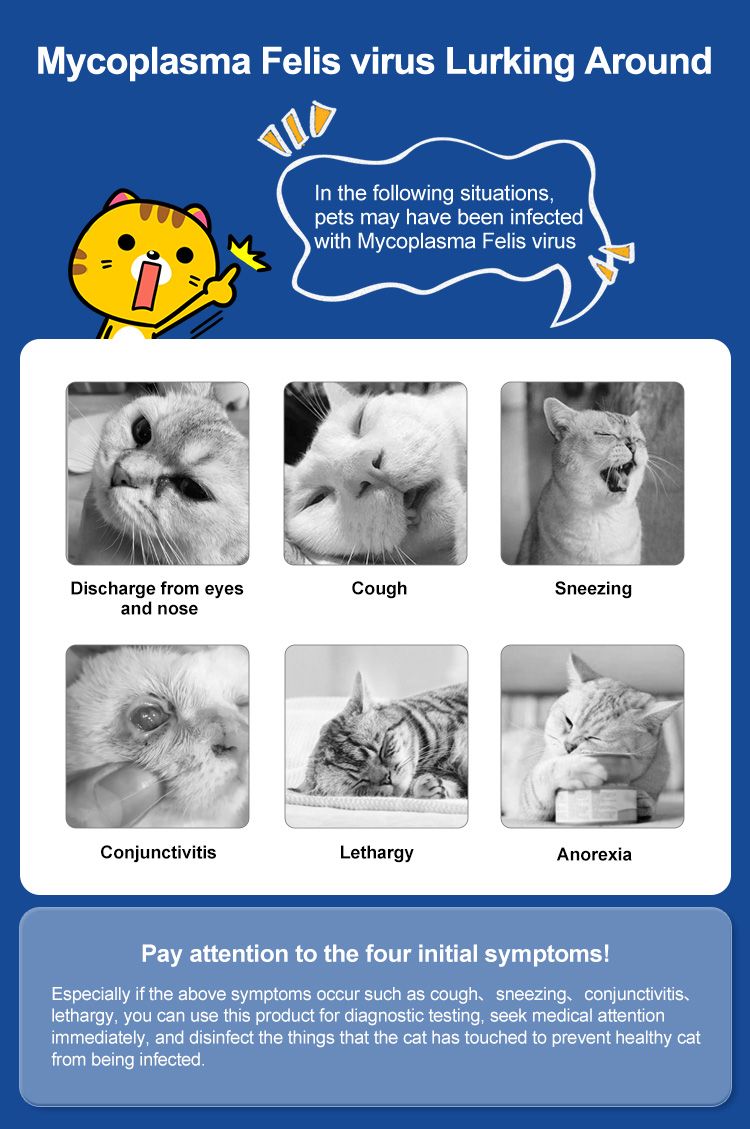 Mycoplasma Felis virus Lurking Around

In the following situations, pets may have been infected with Mycoplasma Felis virus

Discharge from eyes and nose

Cough

Sneezing

Conjunctivitis

Lethargy

Anorexia

Pay attention to the four initial symptoms!

Especially if the above symptoms occur such as cough、sneezing、conjunctivitis、lethargy, you can use this product for diagnostic testing, seek medical attention immediately, and disinfect the things that the cat has touched to prevent healthy cat from being infected.