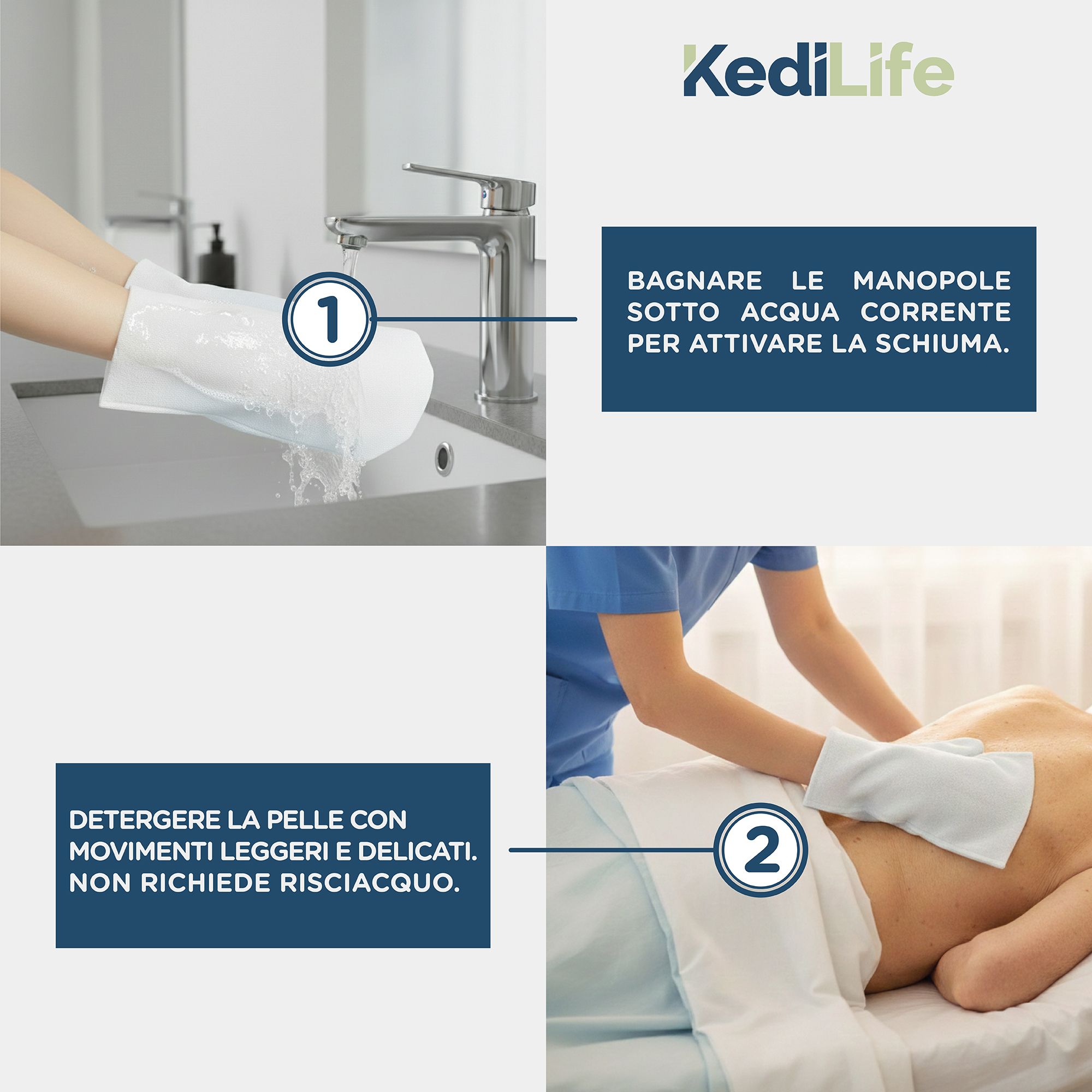 KediLife

1

BAGNARE LE MANOPOLE SOTTO ACQUA CORRENTE PER ATTIVARE LA SCHIUMA.

DETERGERE LA PELLE CON MOVIMENTI LEGGERI E DELICATI. NON RICHIEDE RISCIACQUO.

2