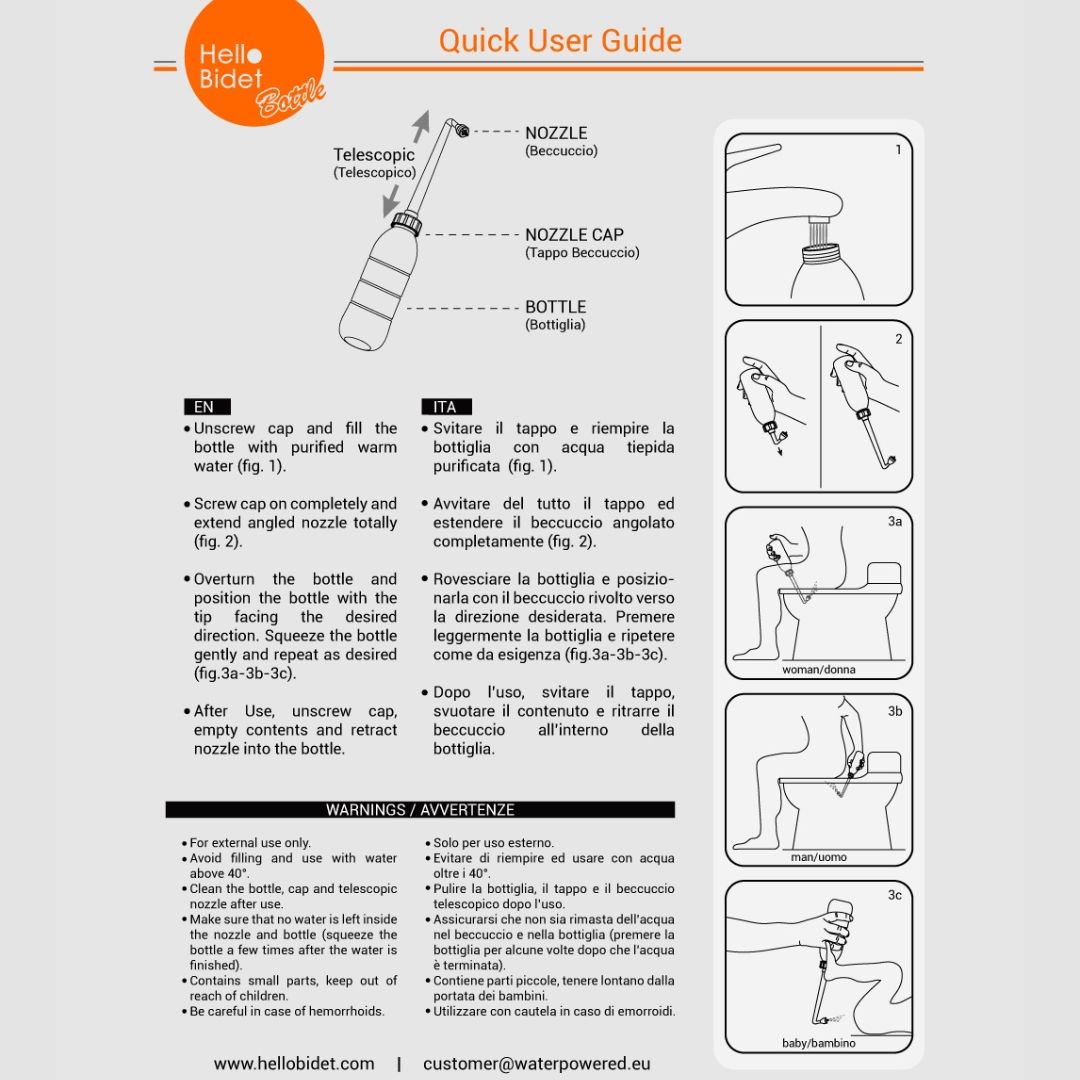 Hello Bidet Bottle

Quick User Guide

Telescopic
(Telescopico)

NOZZLE
(Beccuccio)

NOZZLE CAP
(Tappo Beccuccio)

BOTTLE
(Bottiglia)

EN

• Unscrew cap and fill the bottle with purified warm water (fig. 1).

• Screw cap on completely and extend angled nozzle totally (fig. 2).

• Overturn the bottle and position the bottle with the tip facing the desired direction. Squeeze the bottle gently and repeat as desired (fig.3a-3b-3c).

• After Use, unscrew cap, empty contents and retract nozzle into the bottle.

ITA

• Svitare il tappo e riempire la bottiglia con acqua tiepida purificata (fig. 1).

• Avvitare del tutto il tappo ed estendere il beccuccio angolato completamente (fig. 2).

• Rovesciare la bottiglia e posizionarla con il beccuccio rivolto verso la direzione desiderata. Premere leggermente la bottiglia e ripetere come da esigenza (fig.3a-3b-3c).

• Dopo l'uso, svitare il tappo, svuotare il contenuto e ritrarre il beccuccio all'interno della bottiglia.

WARNINGS / AVVERTENZE

• For external use only.
• Avoid filling and use with water above 40°.
• Clean the bottle, cap and telescopic nozzle after use.
• Make sure that no water is left inside the nozzle and bottle (squeeze the bottle a few times after the water is finished).
• Contains small parts, keep out of reach of children.
• Be careful in case of hemorrhoids.

• Solo per uso esterno.
• Evitare di riempire ed usare con acqua oltre i 40°.
• Pulire la bottiglia, il tappo e il beccuccio telescopico dopo l'uso.
• Assicurarsi che non sia rimasta dell'acqua nel beccuccio e nella bottiglia (premere la bottiglia per alcune volte dopo che l'acqua è terminata).
• Contiene parti piccole, tenere lontano dalla portata dei bambini.
• Utilizzare con cautela in caso di emorroidi.

1

2

3a
woman/donna

3b
man/uomo

3c
baby/bambino

www.hellobidet.com | customer@waterpowered.eu