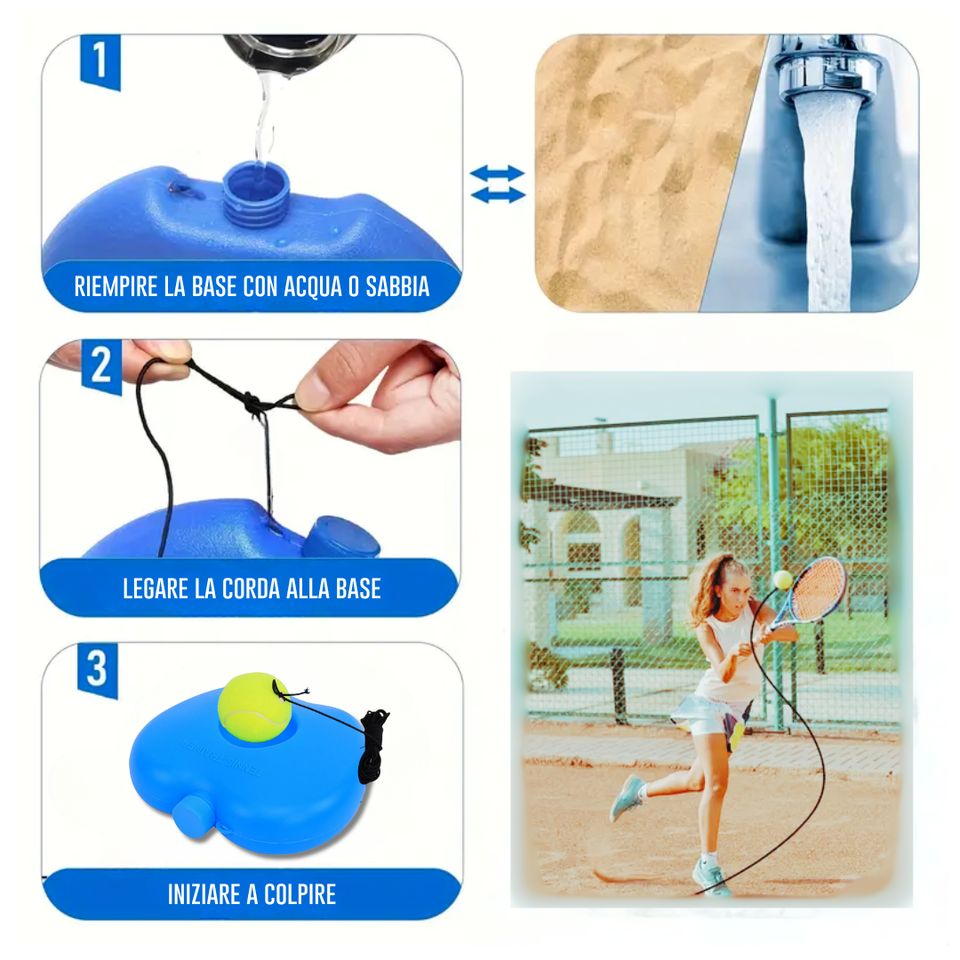 1

RIEMPIRE LA BASE CON ACQUA O SABBIA

2

LEGARE LA CORDA ALLA BASE

3

INIZIARE A COLPIRE