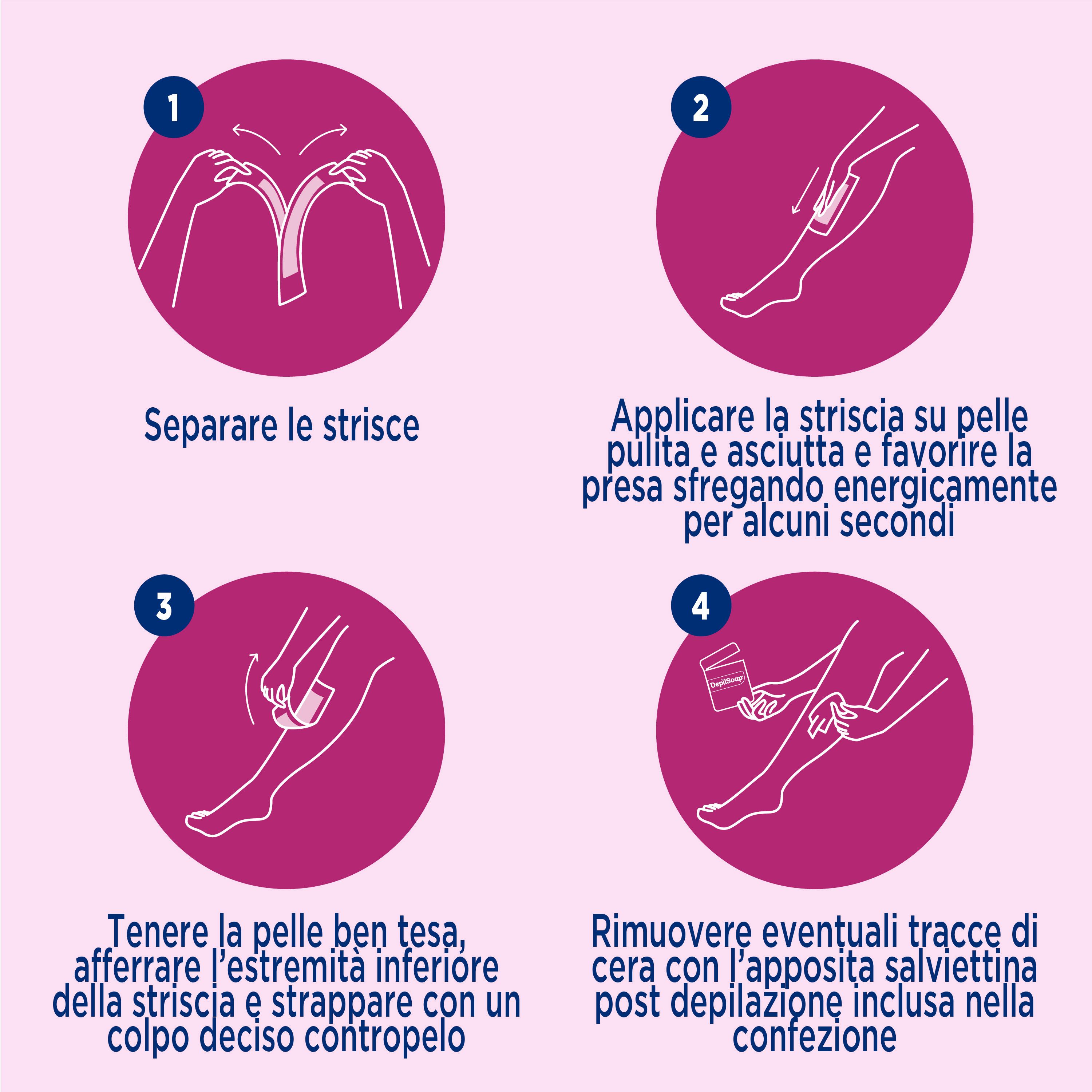 1

Separare le strisce

2

Applicare la striscia su pelle pulita e asciutta e favorire la presa sfregando energicamente per alcuni secondi

3

Tenere la pelle ben tesa, afferrare l'estremità inferiore della striscia e strappare con un colpo deciso contropelo

4

DepilSoap

Rimuovere eventuali tracce di cera con l'apposita salviettina post depilazione inclusa nella confezione