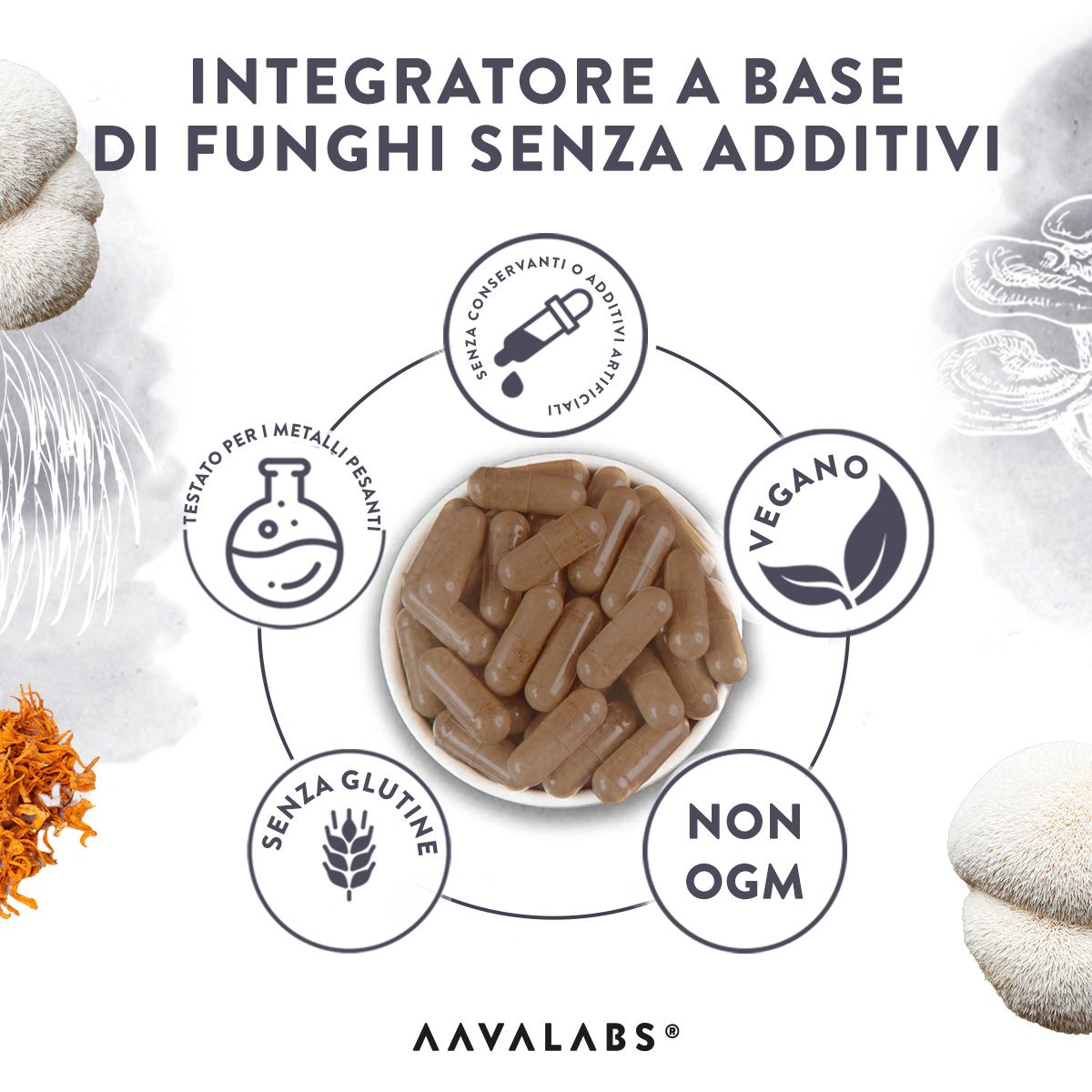 INTEGRATORE A BASE DI FUNGHI SENZA ADDITIVI

SENZA CONSERVANTI O ADDITIVI ARTIFICIALI

TESTATO PER I METALLI PESANTI

VEGANO

SENZA GLUTINE

NON OGM

AAVALABS®