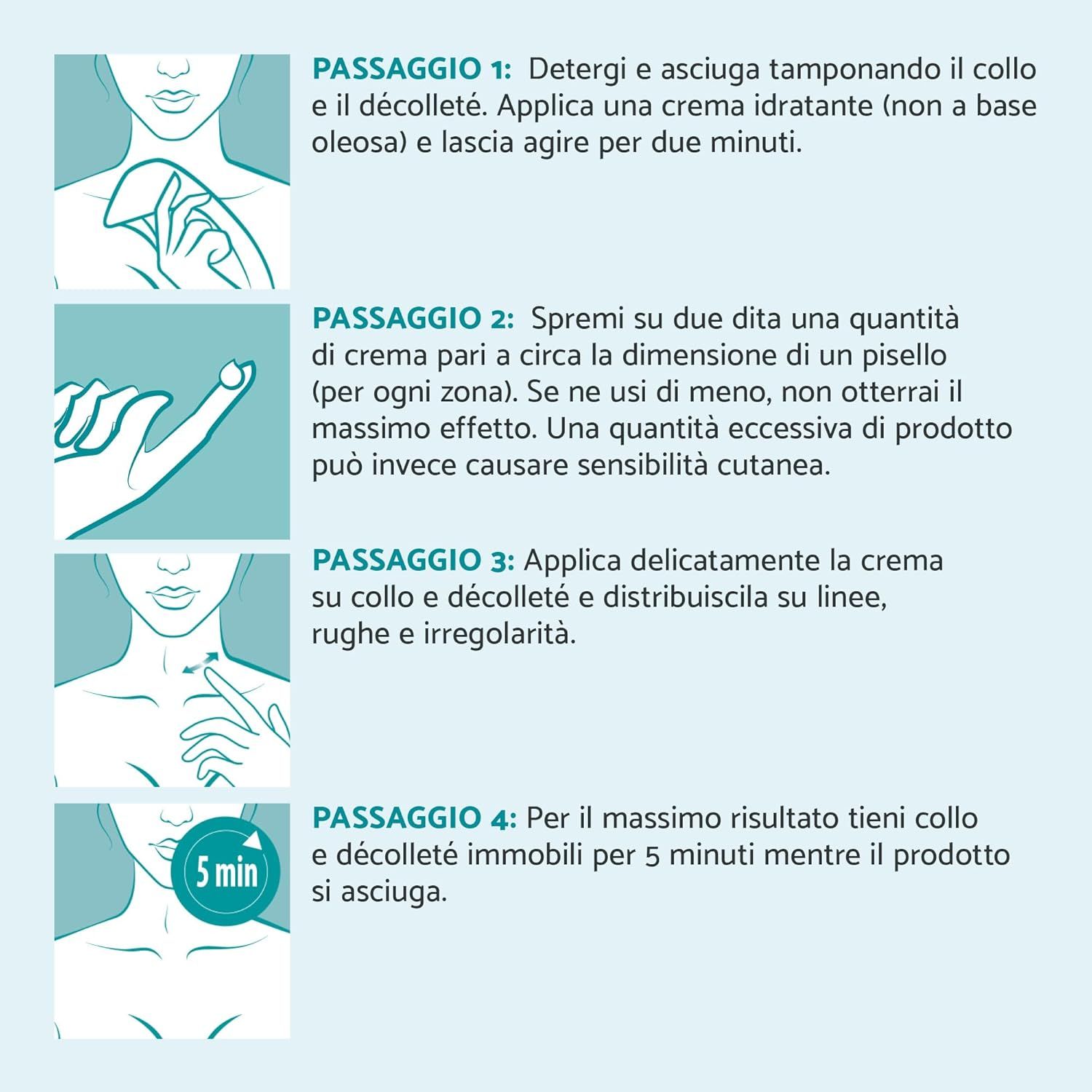 PASSAGGIO 1: Detergi e asciuga tamponando il collo e il décolleté. Applica una crema idratante (non a base oleosa) e lascia agire per due minuti.

PASSAGGIO 2: Spremi su due dita una quantità di crema pari a circa la dimensione di un pisello (per ogni zona). Se ne usi di meno, non otterrai il massimo effetto. Una quantità eccessiva di prodotto può invece causare sensibilità cutanea.

PASSAGGIO 3: Applica delicatamente la crema su collo e décolleté e distribuiscila su linee, rughe e irregolarità.

5 min

PASSAGGIO 4: Per il massimo risultato tieni collo e décolleté immobili per 5 minuti mentre il prodotto si asciuga.