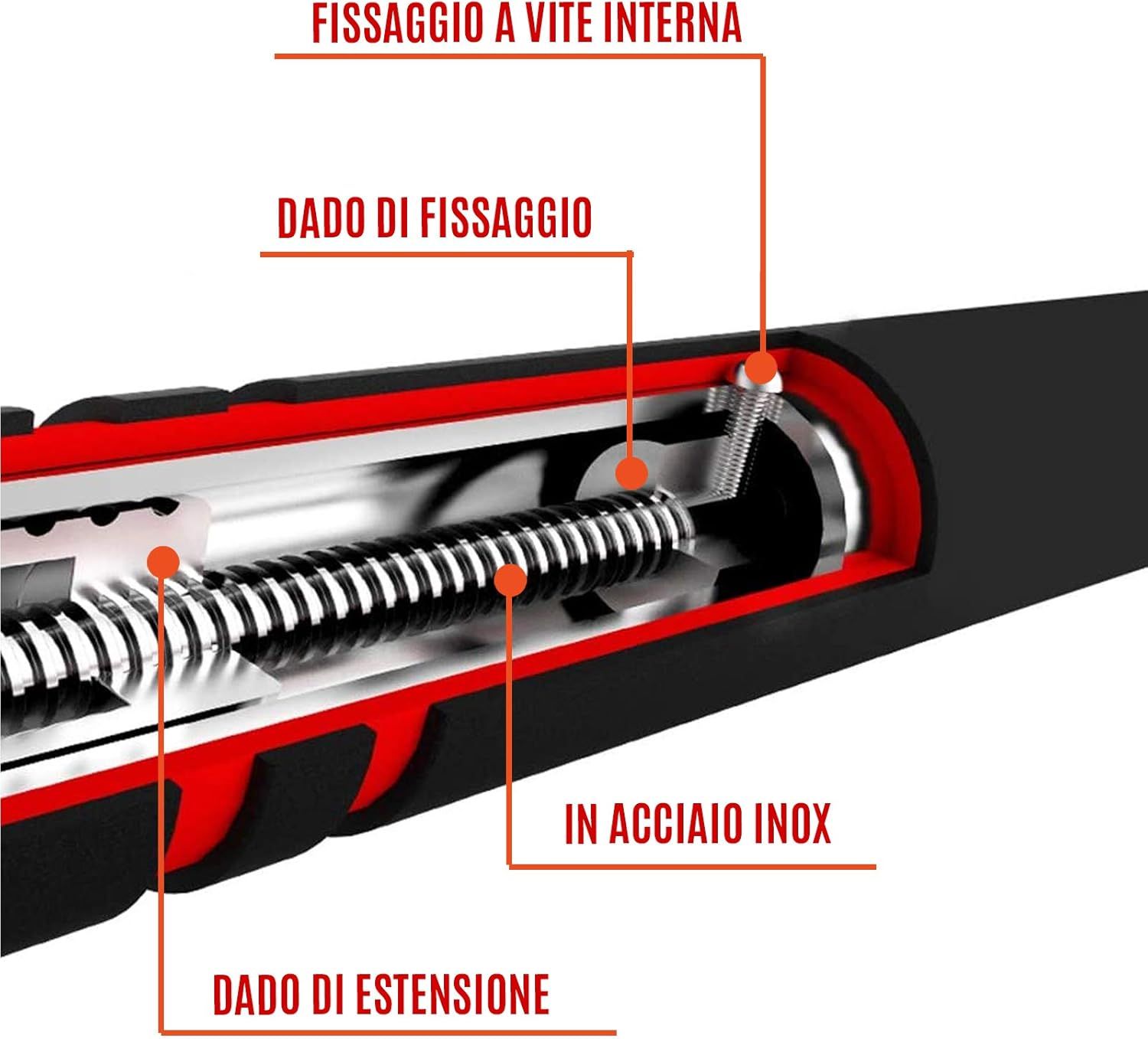 FISSAGGIO A VITE INTERNA

DADO DI FISSAGGIO

IN ACCIAIO INOX

DADO DI ESTENSIONE