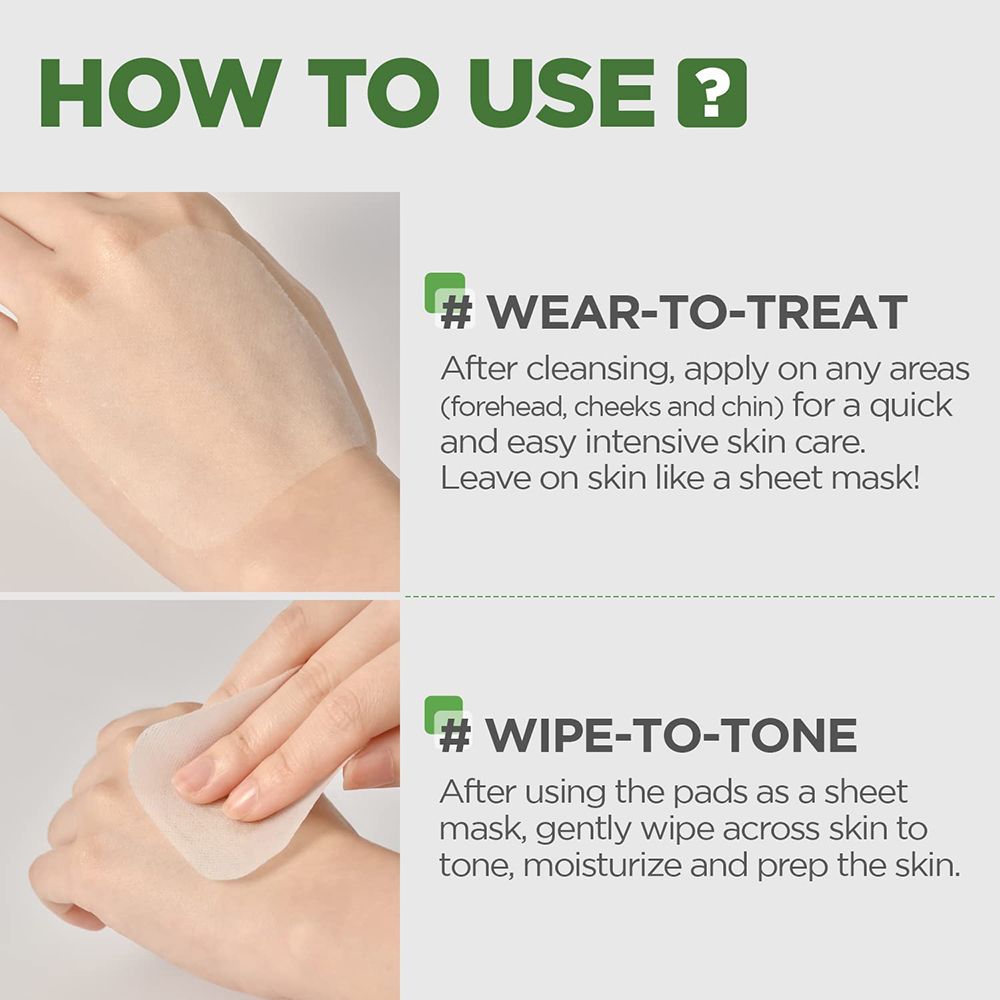 HOW TO USE ?

# WEAR-TO-TREAT
After cleansing, apply on any areas (forehead, cheeks and chin) for a quick and easy intensive skin care. Leave on skin like a sheet mask!

# WIPE-TO-TONE
After using the pads as a sheet mask, gently wipe across skin to tone, moisturize and prep the skin.