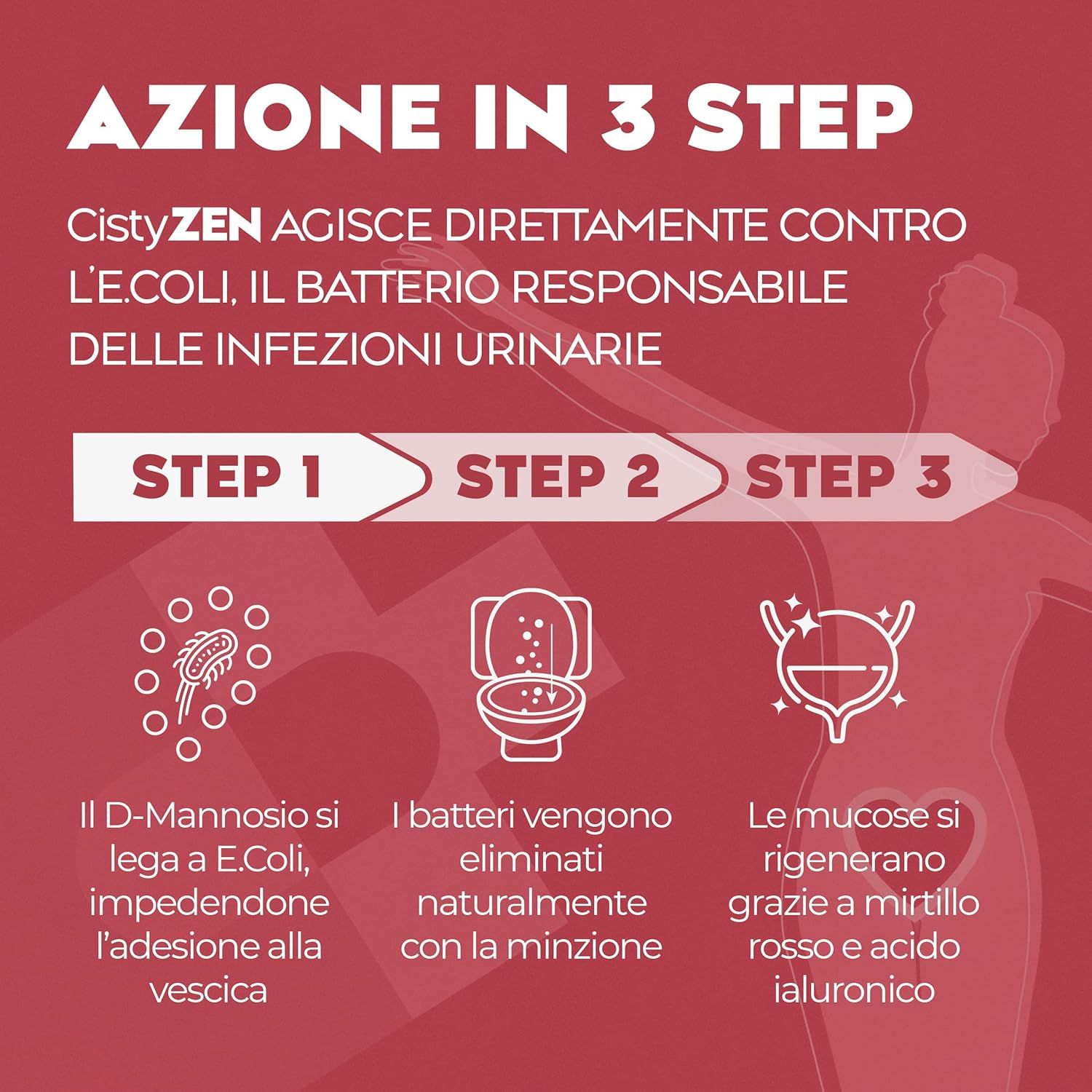 AZIONE IN 3 STEP

CistyZEN AGISCE DIRETTAMENTE CONTRO L'E.COLI, IL BATTERIO RESPONSABILE DELLE INFEZIONI URINARIE

STEP 1

STEP 2

STEP 3

Il D-Mannosio si lega a E.Coli, impedendone l'adesione alla vescica

I batteri vengono eliminati naturalmente con la minzione

Le mucose si rigenerano grazie a mirtillo rosso e acido ialuronico