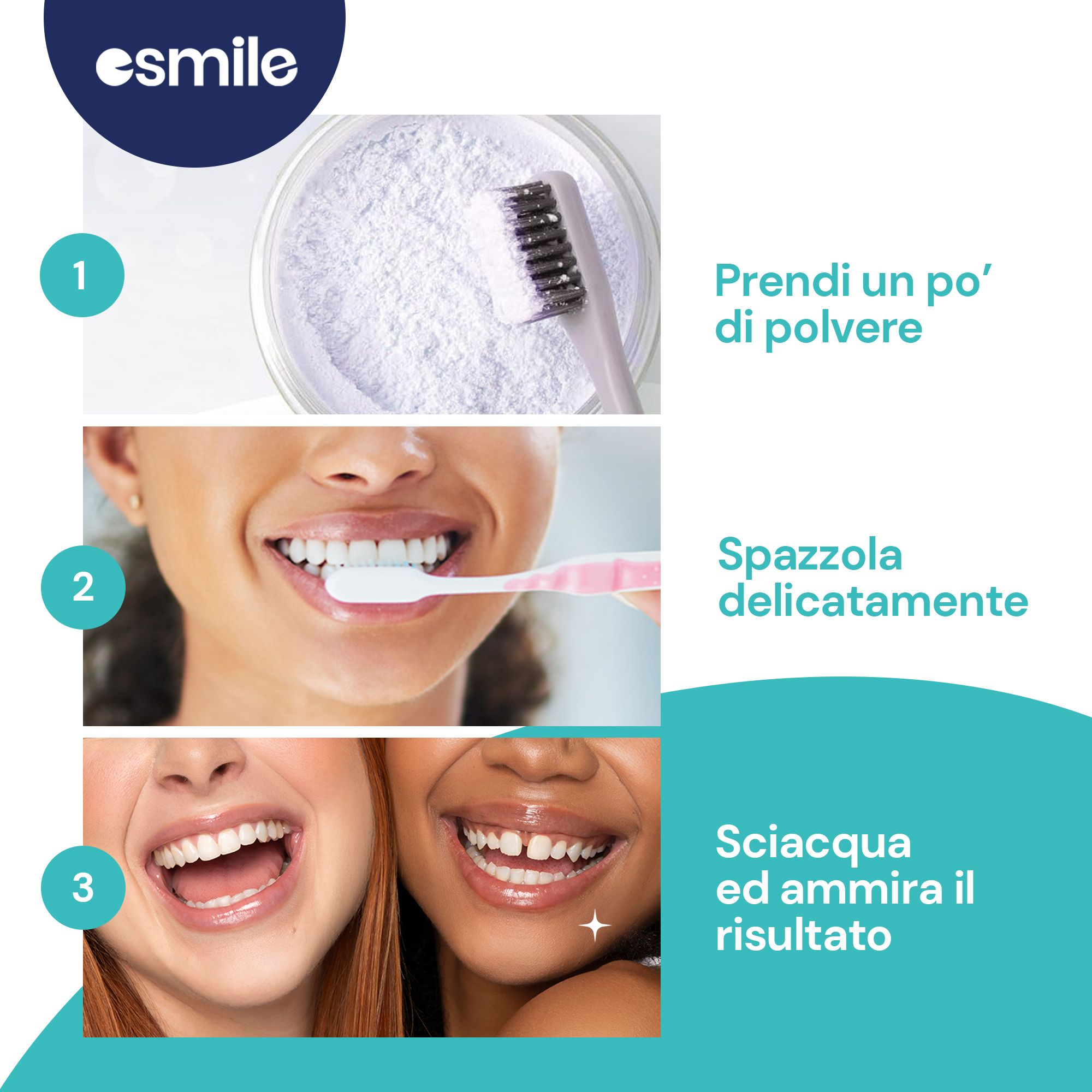 esmile

1

Prendi un po' di polvere

2

Spazzola delicatamente

3

Sciacqua ed ammira il risultato