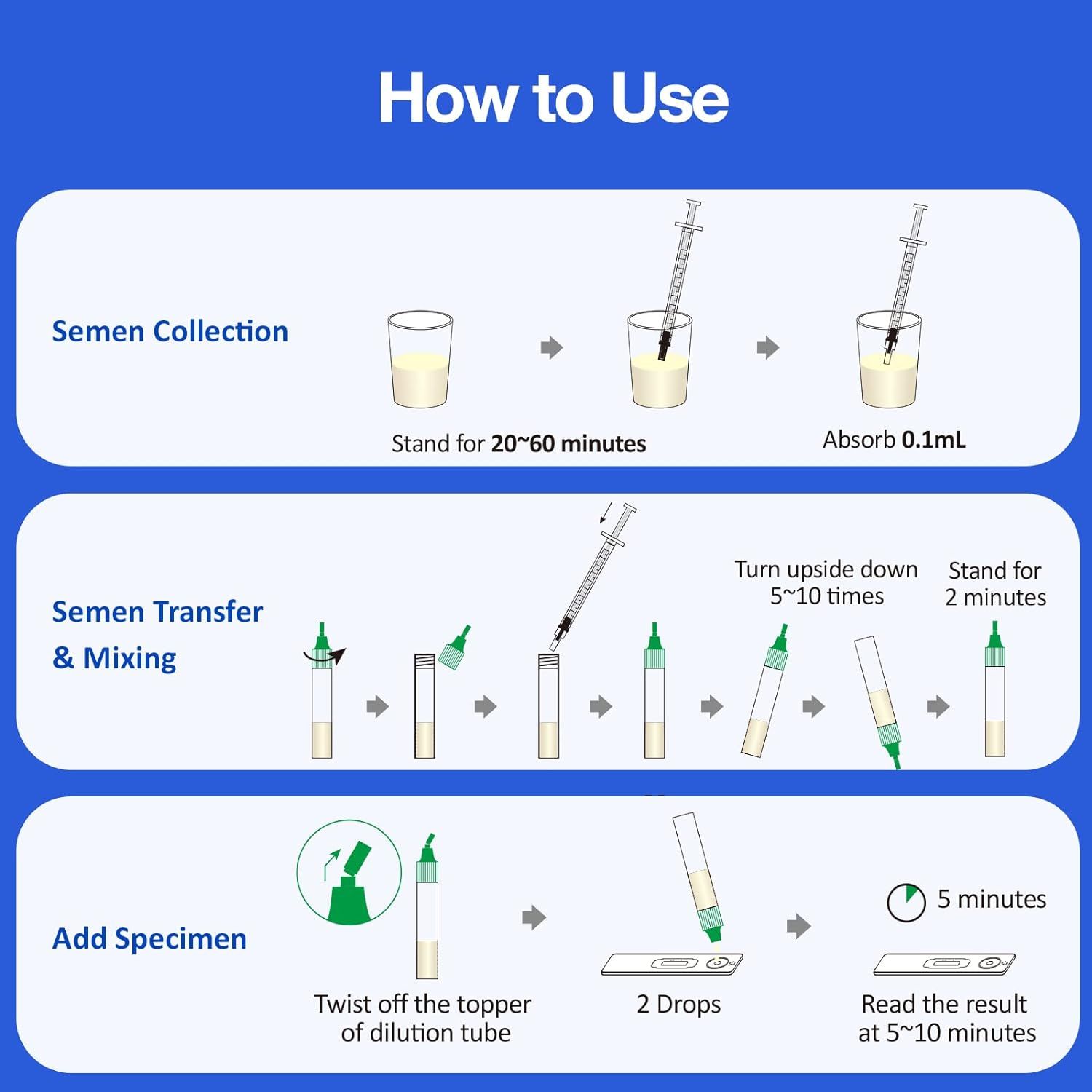 How to Use

Semen Collection

Stand for 20~60 minutes

Absorb 0.1mL

Semen Transfer & Mixing

Turn upside down 5~10 times

Stand for 2 minutes

Add Specimen

Twist off the topper of dilution tube

2 Drops

5 minutes

Read the result at 5~10 minutes