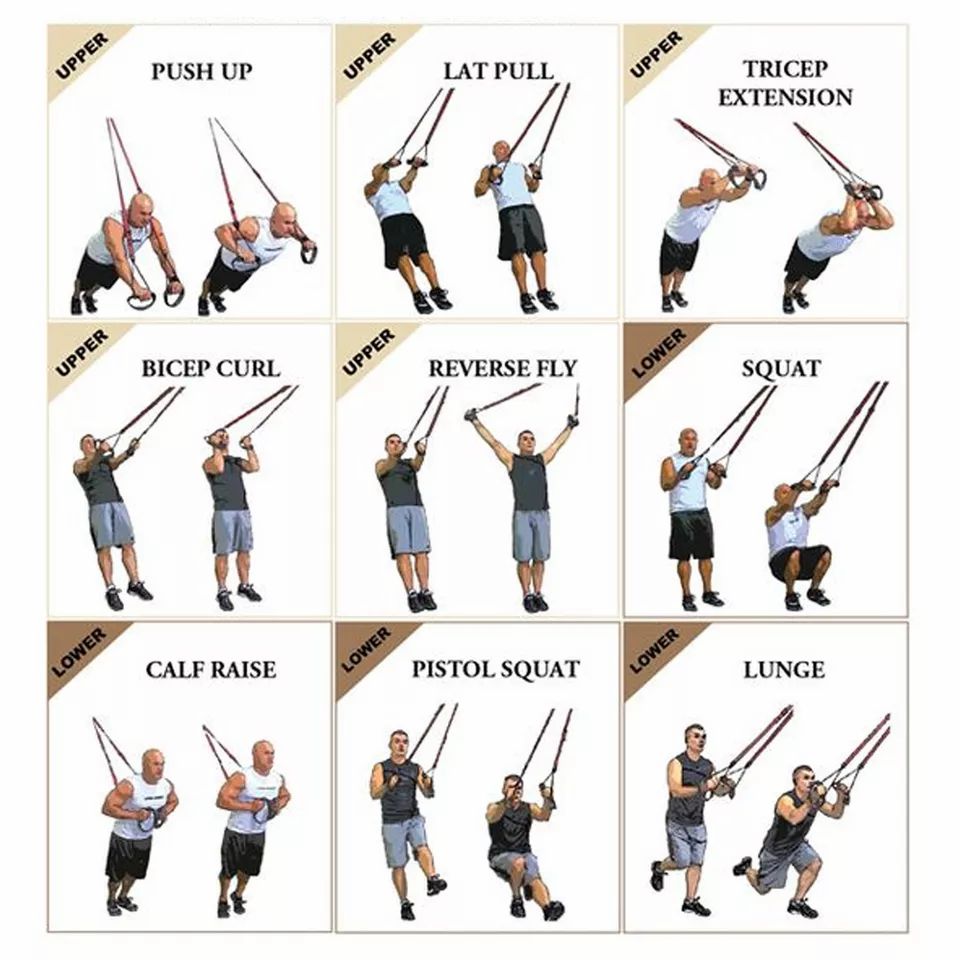 UPPER
PUSH UP

UPPER
LAT PULL

UPPER
TRICEP EXTENSION

UPPER
BICEP CURL

UPPER
REVERSE FLY

LOWER
SQUAT

LOWER
CALF RAISE

LOWER
PISTOL SQUAT

LOWER
LUNGE