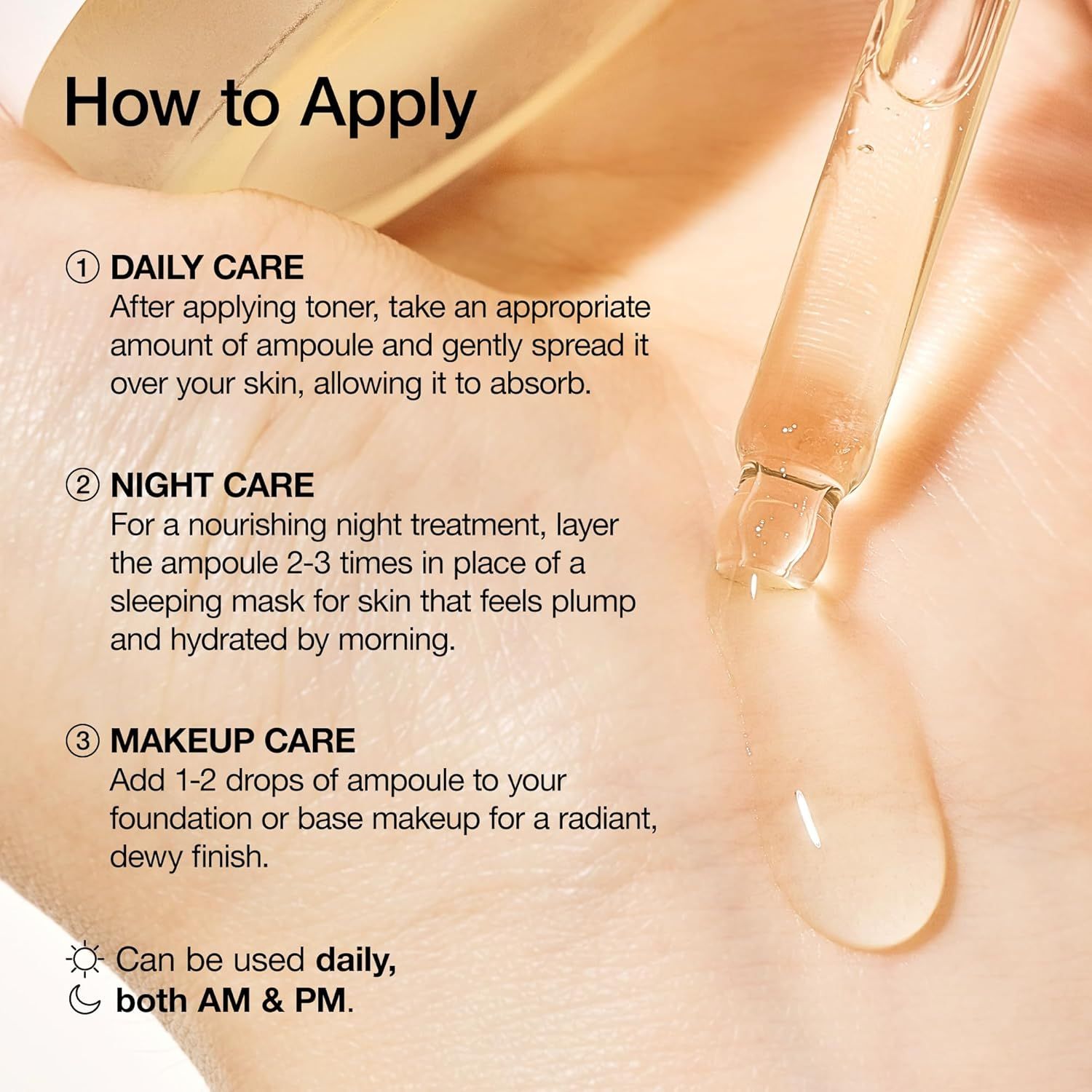 How to Apply

① DAILY CARE
After applying toner, take an appropriate amount of ampoule and gently spread it over your skin, allowing it to absorb.

② NIGHT CARE
For a nourishing night treatment, layer the ampoule 2-3 times in place of a sleeping mask for skin that feels plump and hydrated by morning.

③ MAKEUP CARE
Add 1-2 drops of ampoule to your foundation or base makeup for a radiant, dewy finish.

Can be used daily, both AM & PM.