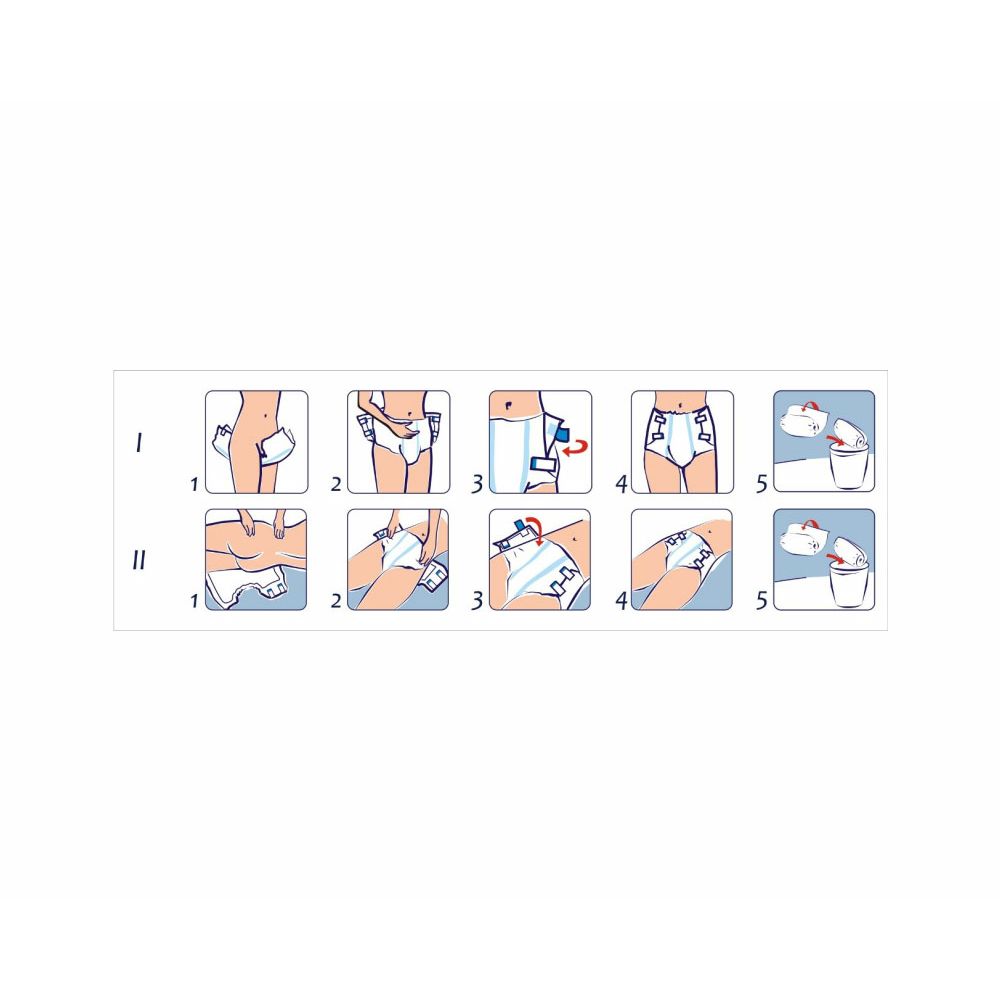 I
1 2 3 4 5

II
1 2 3 4 5