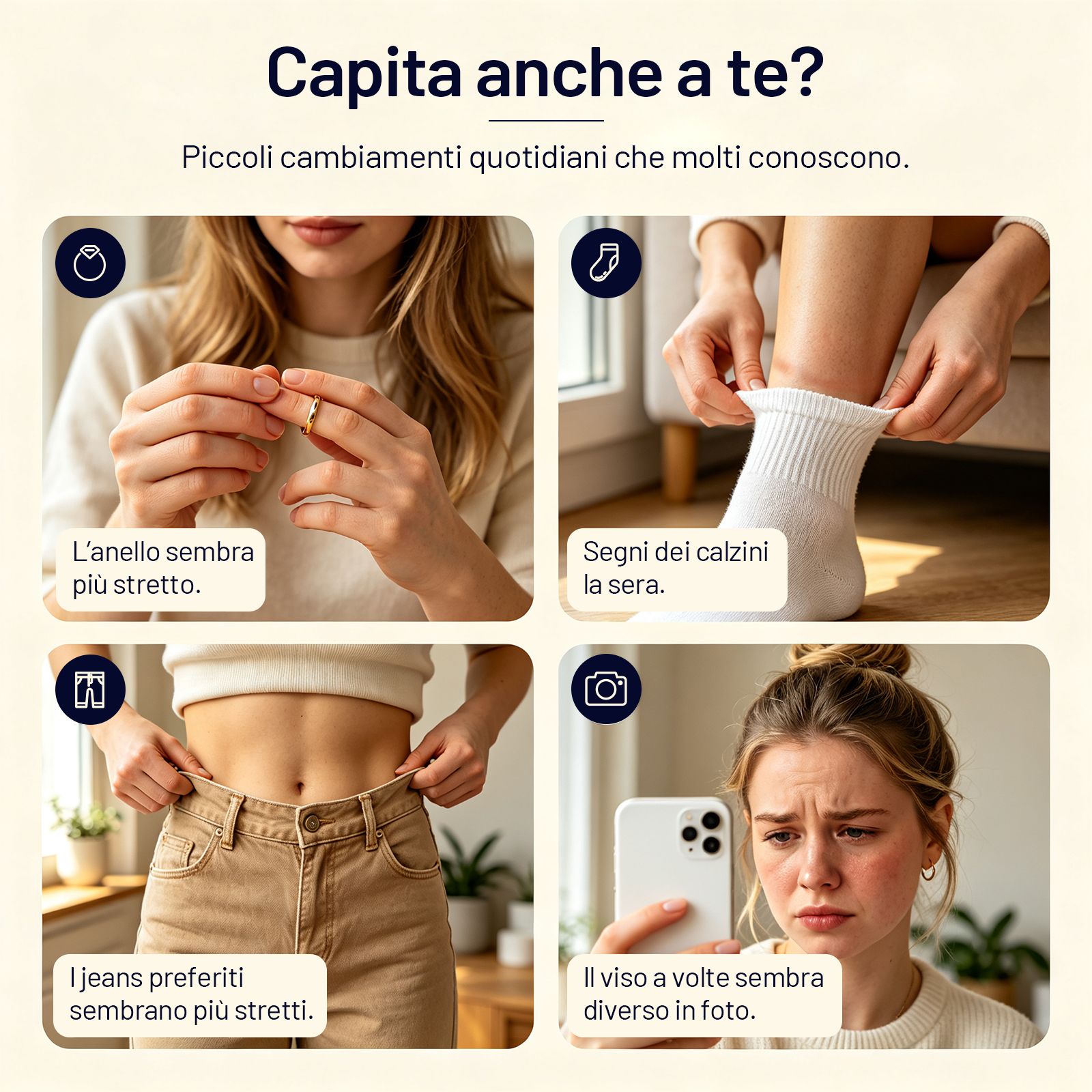 Capita anche a te?

Piccoli cambiamenti quotidiani che molti conoscono.

L'anello sembra più stretto.

Segni dei calzini la sera.

I jeans preferiti sembrano più stretti.

Il viso a volte sembra diverso in foto.