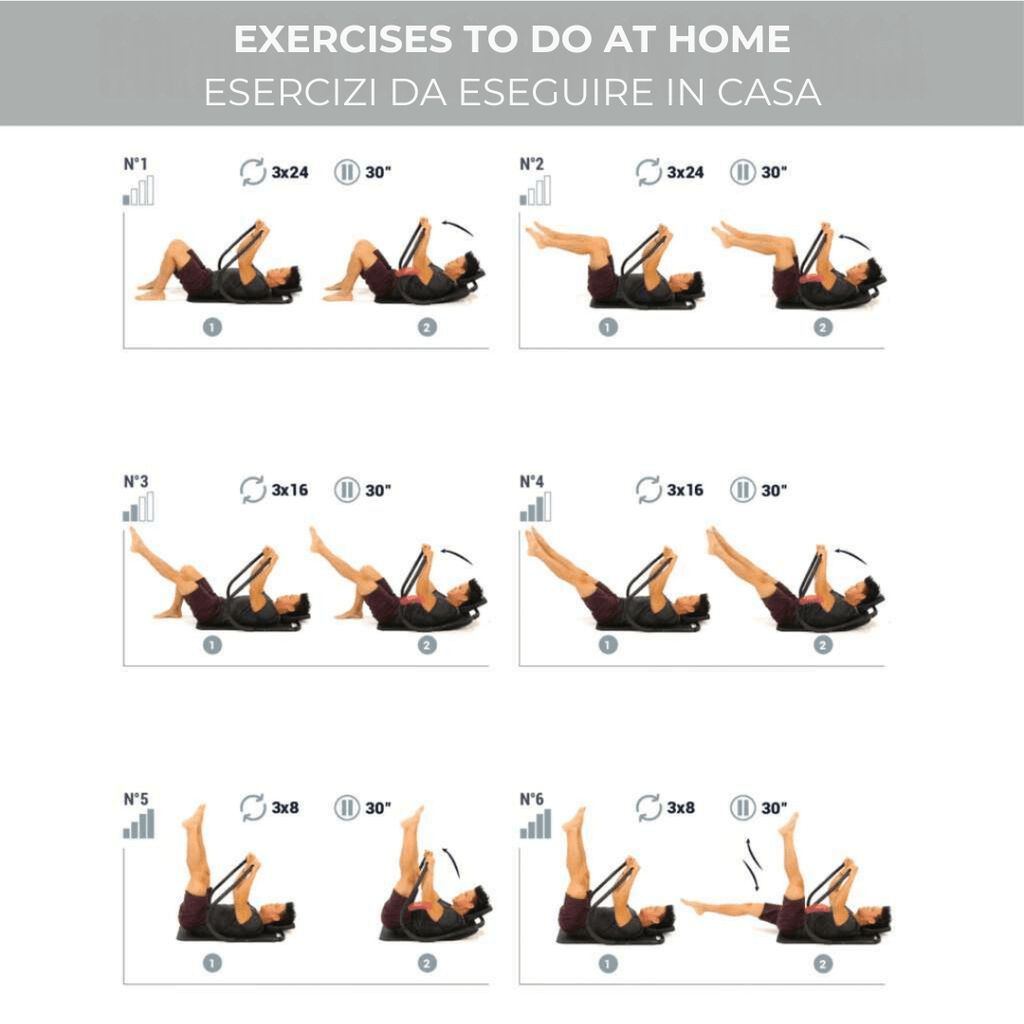 EXERCISES TO DO AT HOME
ESERCIZI DA ESEGUIRE IN CASA

N°1 3x24 30"
1 2

N°2 3x24 30"
1 2

N°3 3x16 30"
1 2

N°4 3x16 30"
1 2

N°5 3x8 30"
1 2

N°6 3x8 30"
1 2