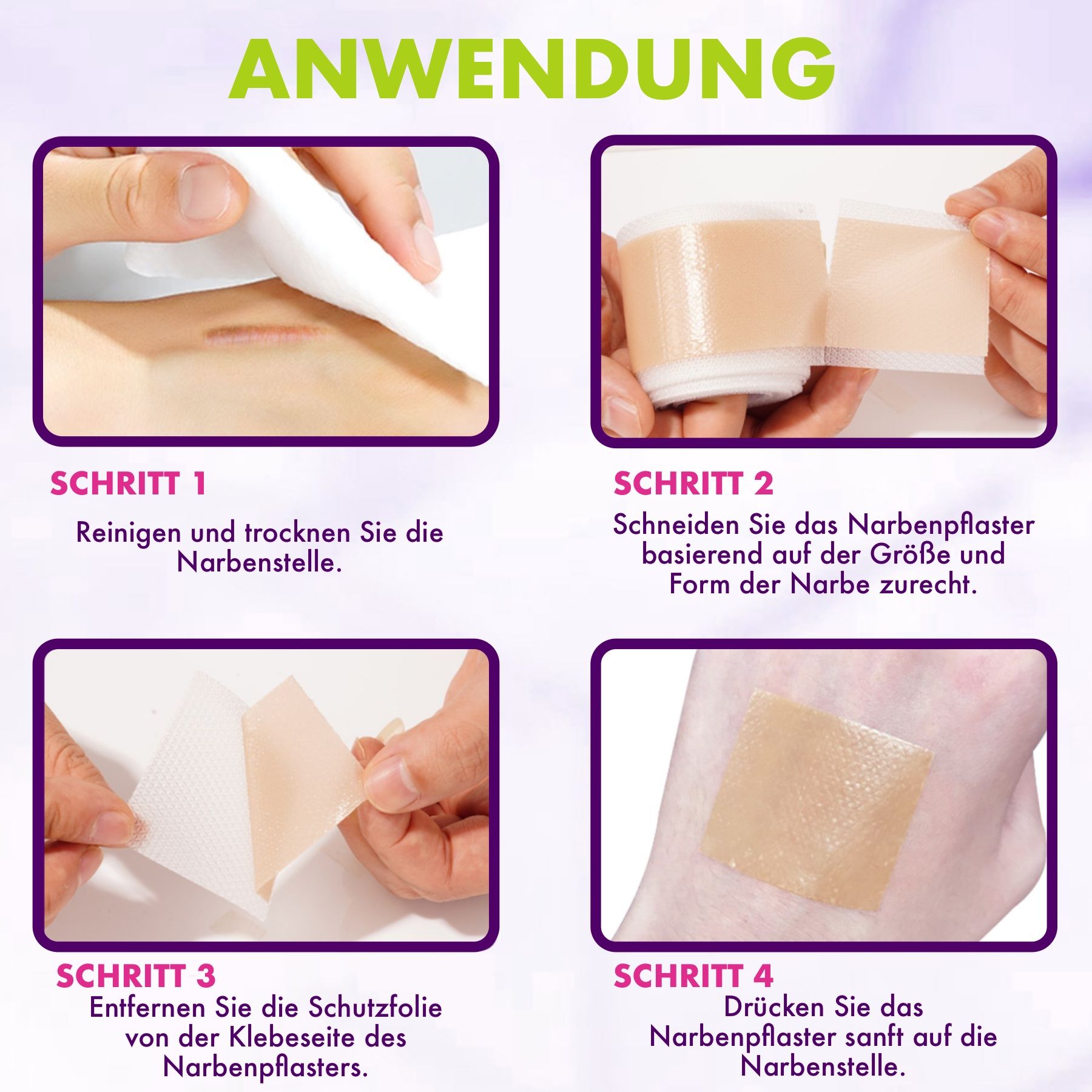 ANWENDUNG

SCHRITT 1

Reinigen und trocknen Sie die Narbenstelle.

SCHRITT 2

Schneiden Sie das Narbenpflaster basierend auf der Größe und Form der Narbe zurecht.

SCHRITT 3

Entfernen Sie die Schutzfolie von der Klebeseite des Narbenpflasters.

SCHRITT 4

Drücken Sie das Narbenpflaster sanft auf die Narbenstelle.