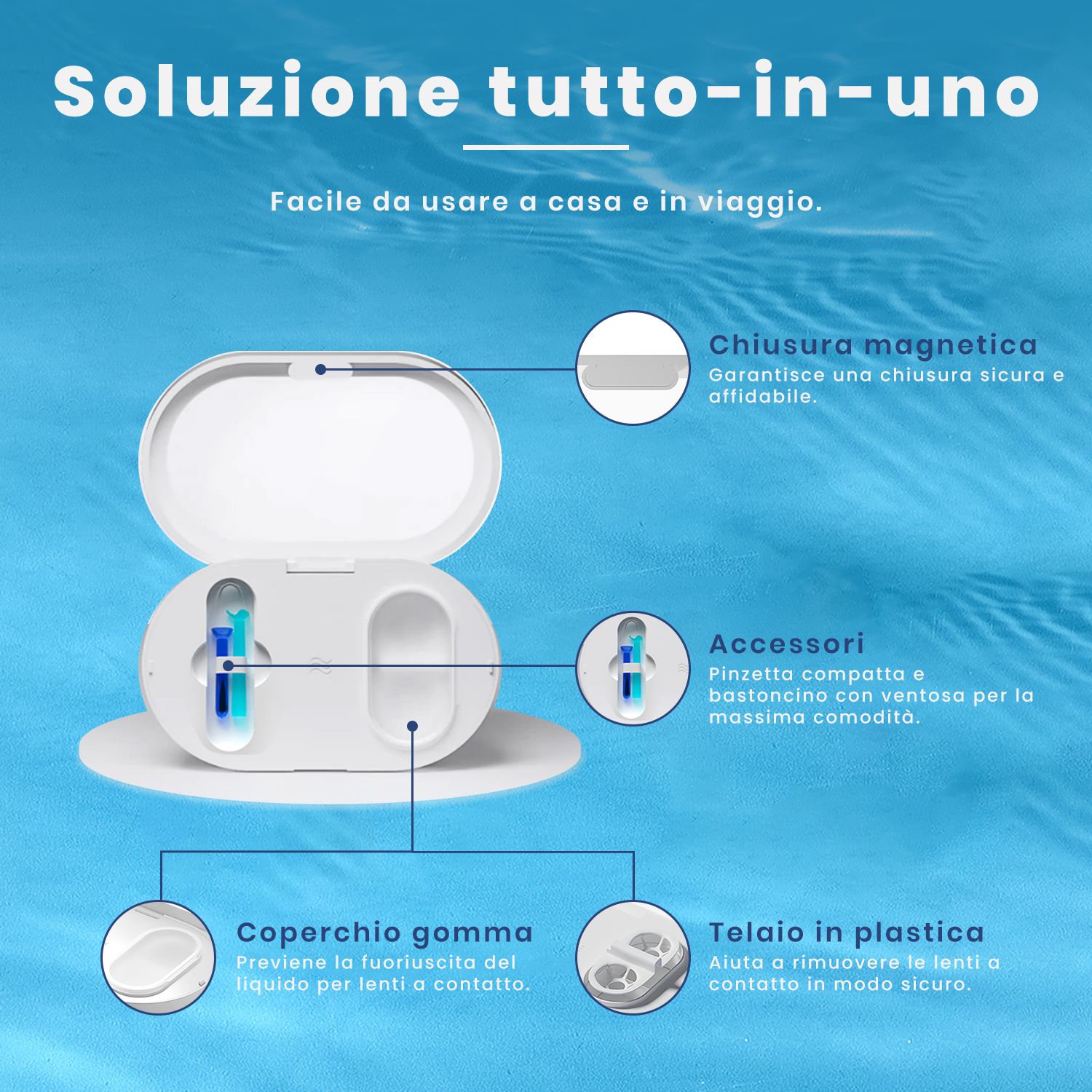 Soluzione tutto-in-uno

Facile da usare a casa e in viaggio.

Chiusura magnetica
Garantisce una chiusura sicura e affidabile.

Accessori
Pinzetta compatta e bastoncino con ventosa per la massima comodità.

Coperchio gomma
Previene la fuoriuscita del liquido per lenti a contatto.

Telaio in plastica
Aiuta a rimuovere le lenti a contatto in modo sicuro.