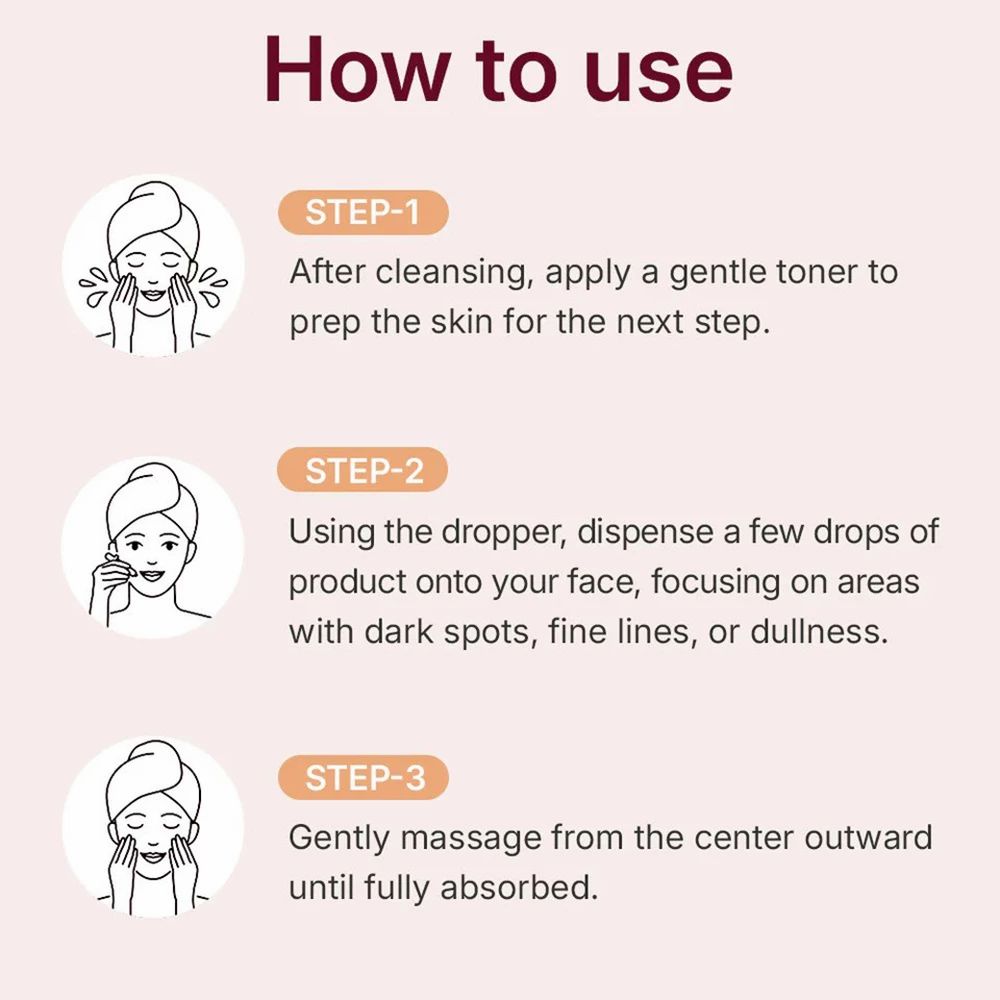 How to use

STEP-1

After cleansing, apply a gentle toner to prep the skin for the next step.

STEP-2

Using the dropper, dispense a few drops of product onto your face, focusing on areas with dark spots, fine lines, or dullness.

STEP-3

Gently massage from the center outward until fully absorbed.