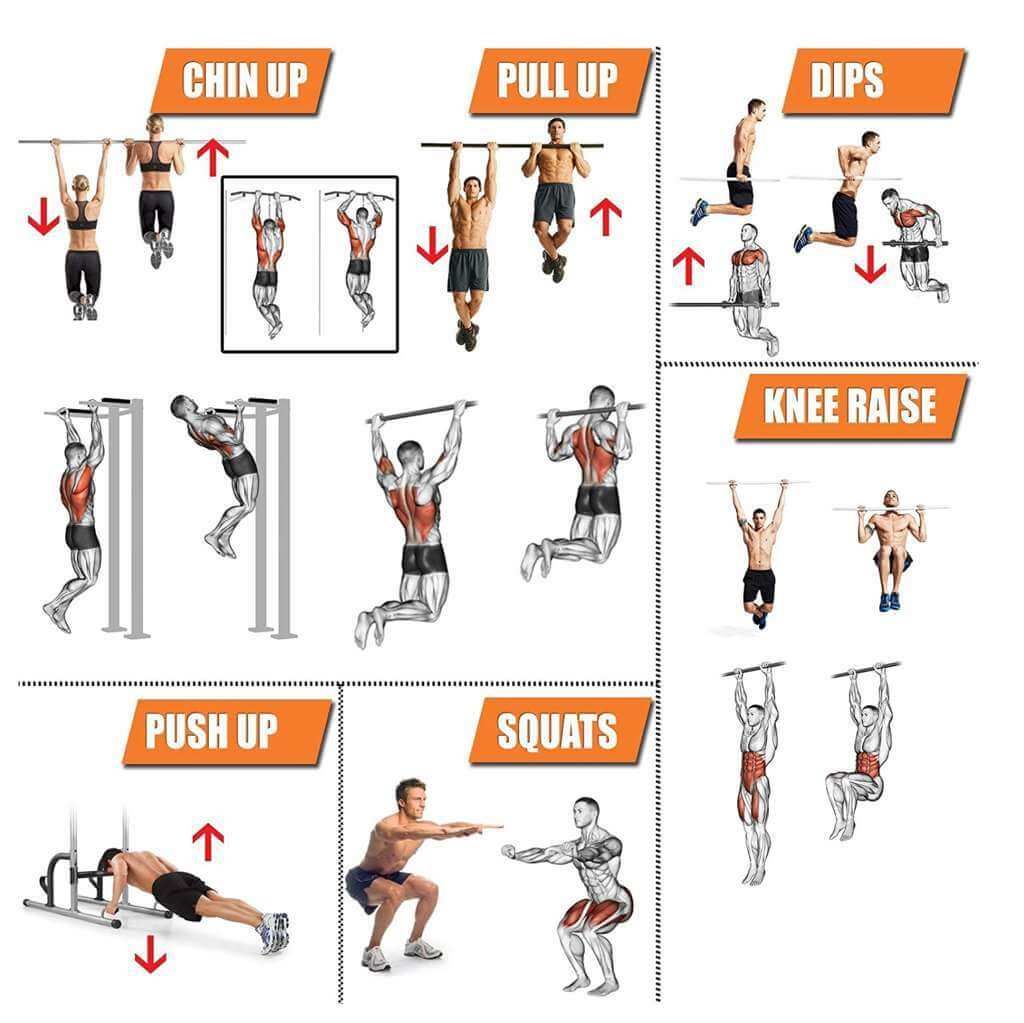 CHIN UP

PULL UP

DIPS

KNEE RAISE

PUSH UP

SQUATS