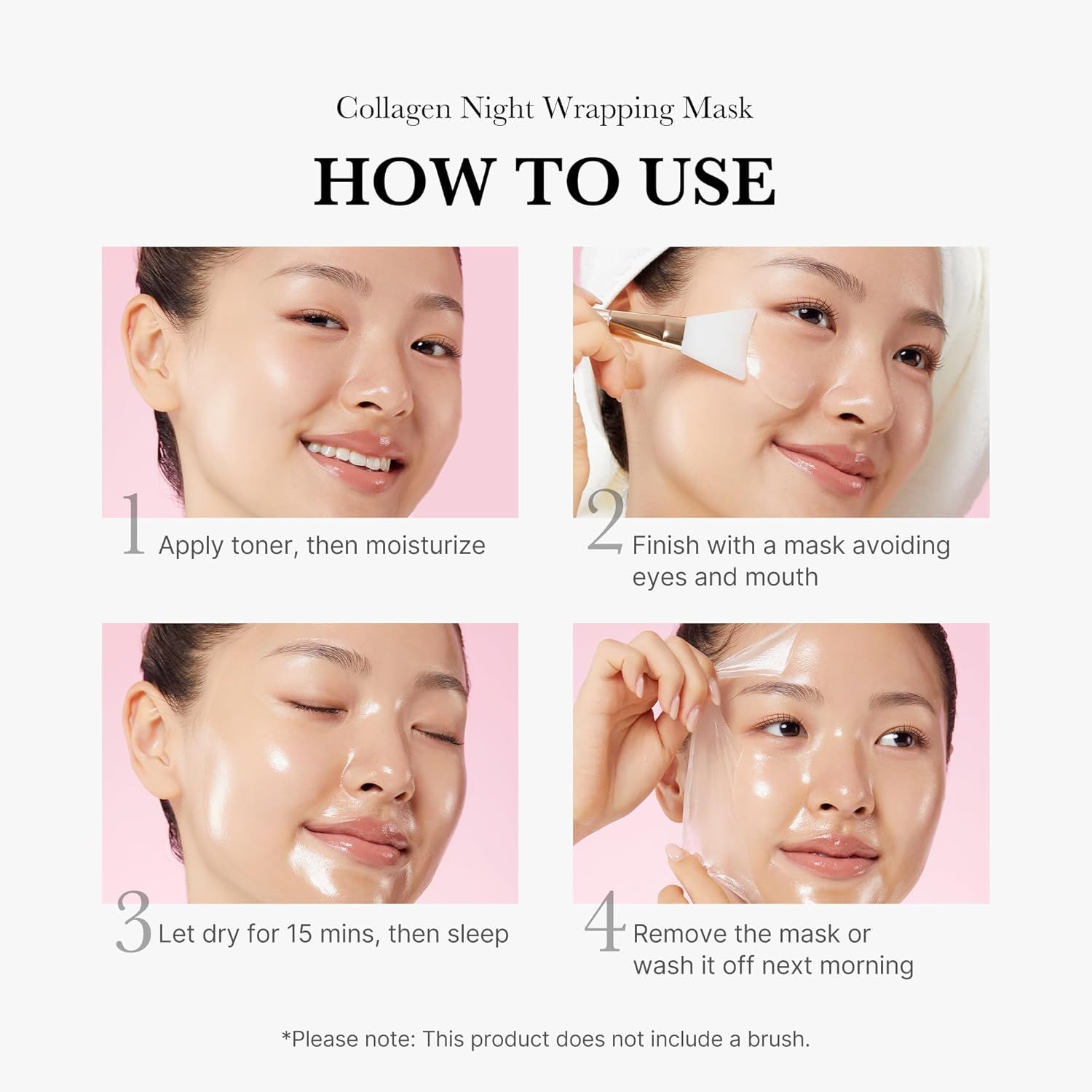 Collagen Night Wrapping Mask

HOW TO USE

1 Apply toner, then moisturize

2 Finish with a mask avoiding eyes and mouth

3 Let dry for 15 mins, then sleep

4 Remove the mask or wash it off next morning

*Please note: This product does not include a brush.