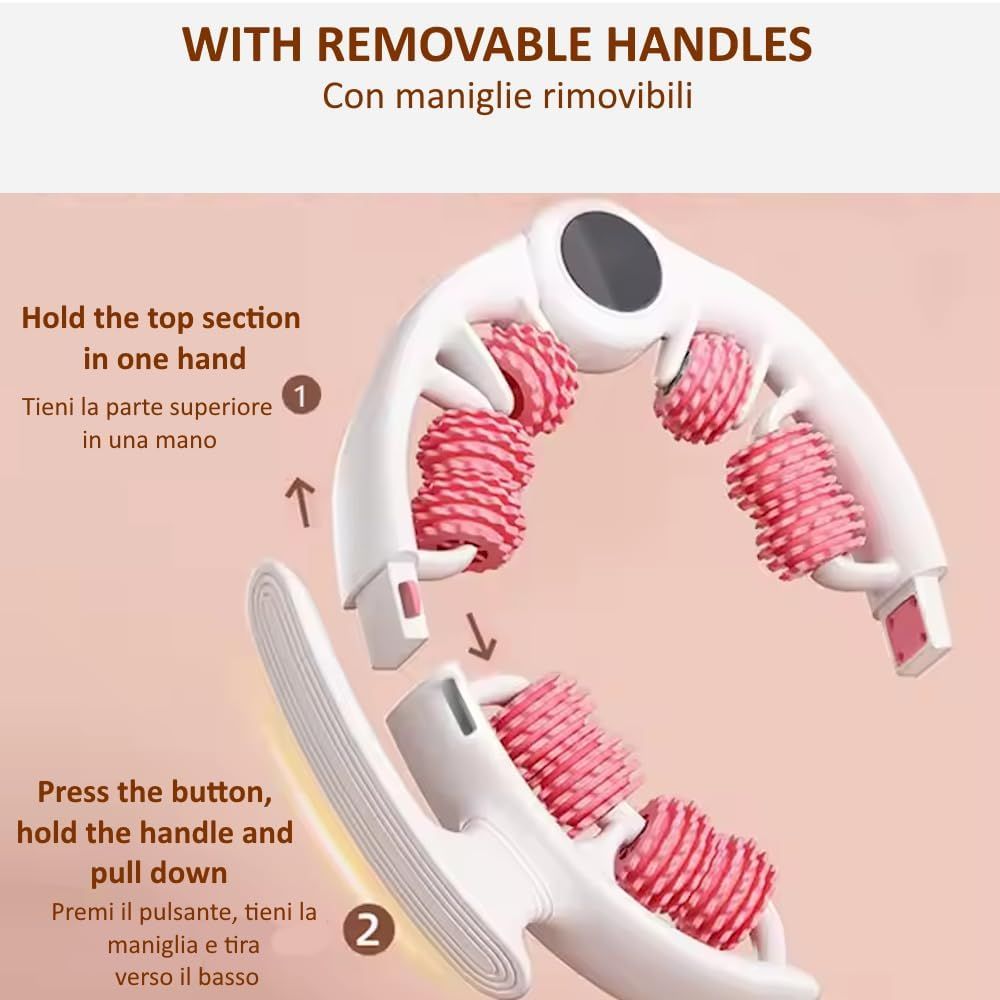 WITH REMOVABLE HANDLES
Con maniglie rimovibili

Hold the top section in one hand
Tieni la parte superiore in una mano

1

Press the button, hold the handle and pull down
Premi il pulsante, tieni la maniglia e tira verso il basso

2