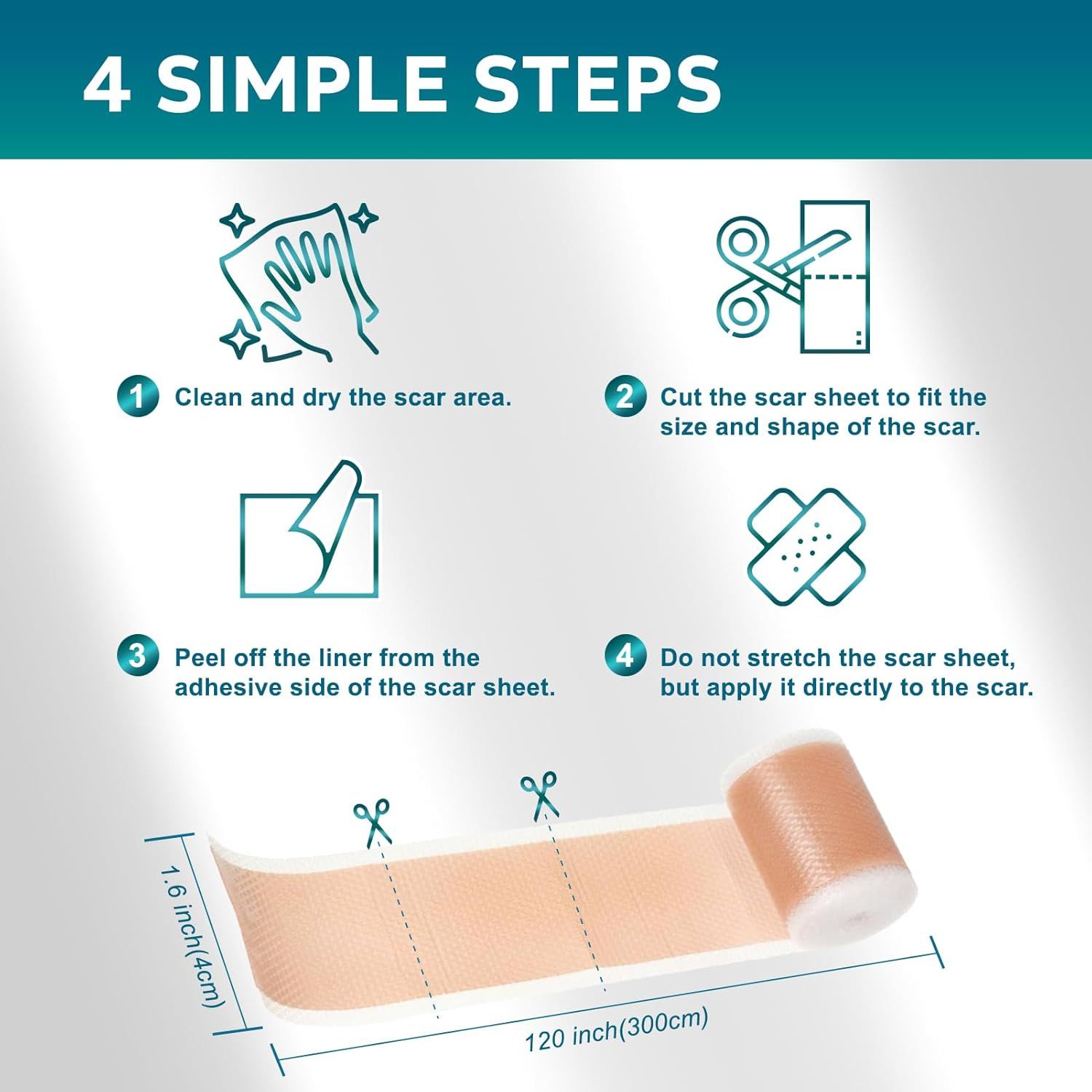 4 SIMPLE STEPS

1 Clean and dry the scar area.

2 Cut the scar sheet to fit the size and shape of the scar.

3 Peel off the liner from the adhesive side of the scar sheet.

4 Do not stretch the scar sheet, but apply it directly to the scar.

1.6 inch(4cm)

120 inch(300cm)