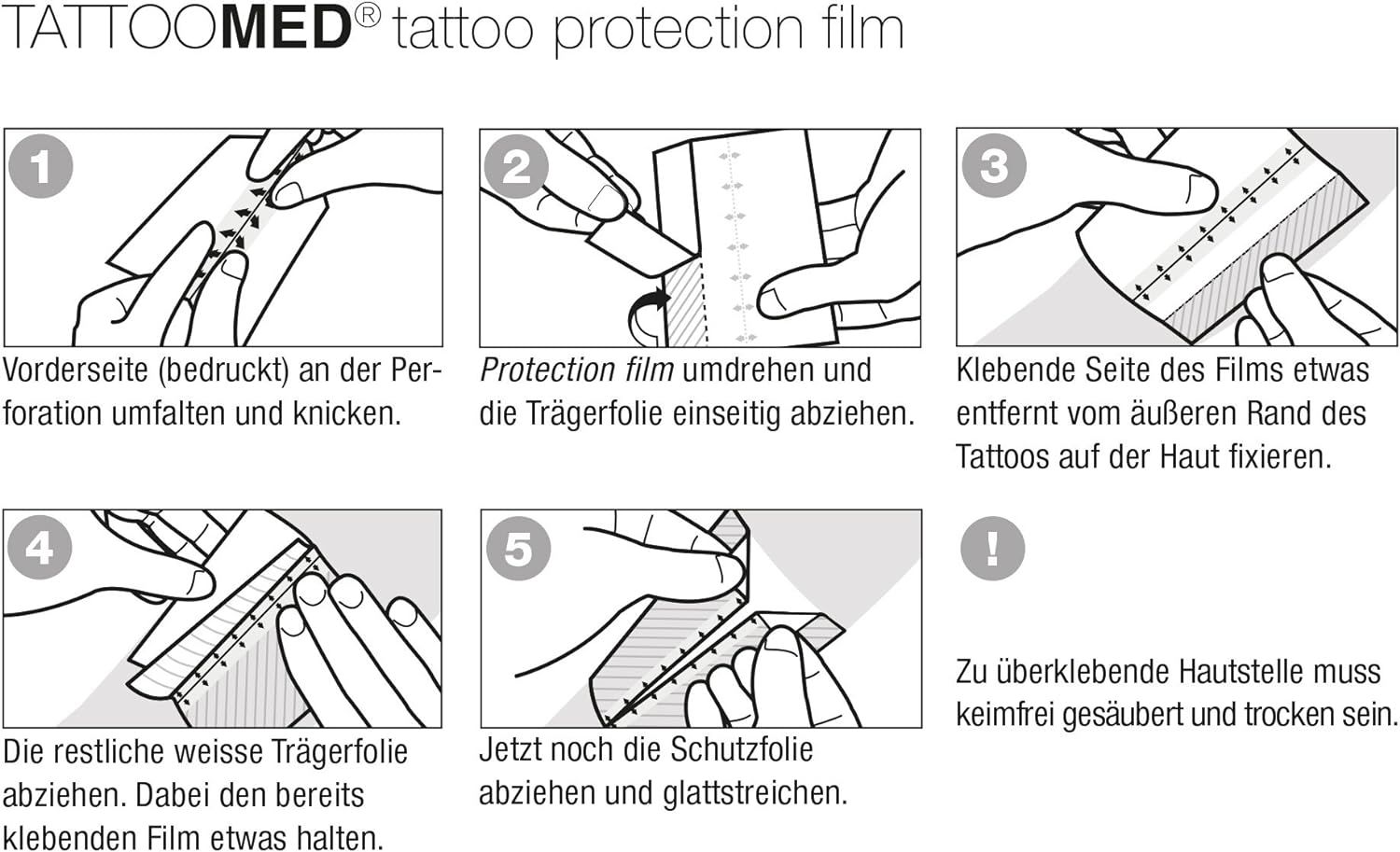 TATTOOMED® tattoo protection film

1

Vorderseite (bedruckt) an der Perforation umfalten und knicken.

2

Protection film umdrehen und die Trägerfolie einseitig abziehen.

3

Klebende Seite des Films etwas entfernt vom äußeren Rand des Tattoos auf der Haut fixieren.

4

Die restliche weisse Trägerfolie abziehen. Dabei den bereits klebenden Film etwas halten.

5

Jetzt noch die Schutzfolie abziehen und glattstreichen.

!

Zu überklebende Hautstelle muss keimfrei gesäubert und trocken sein.