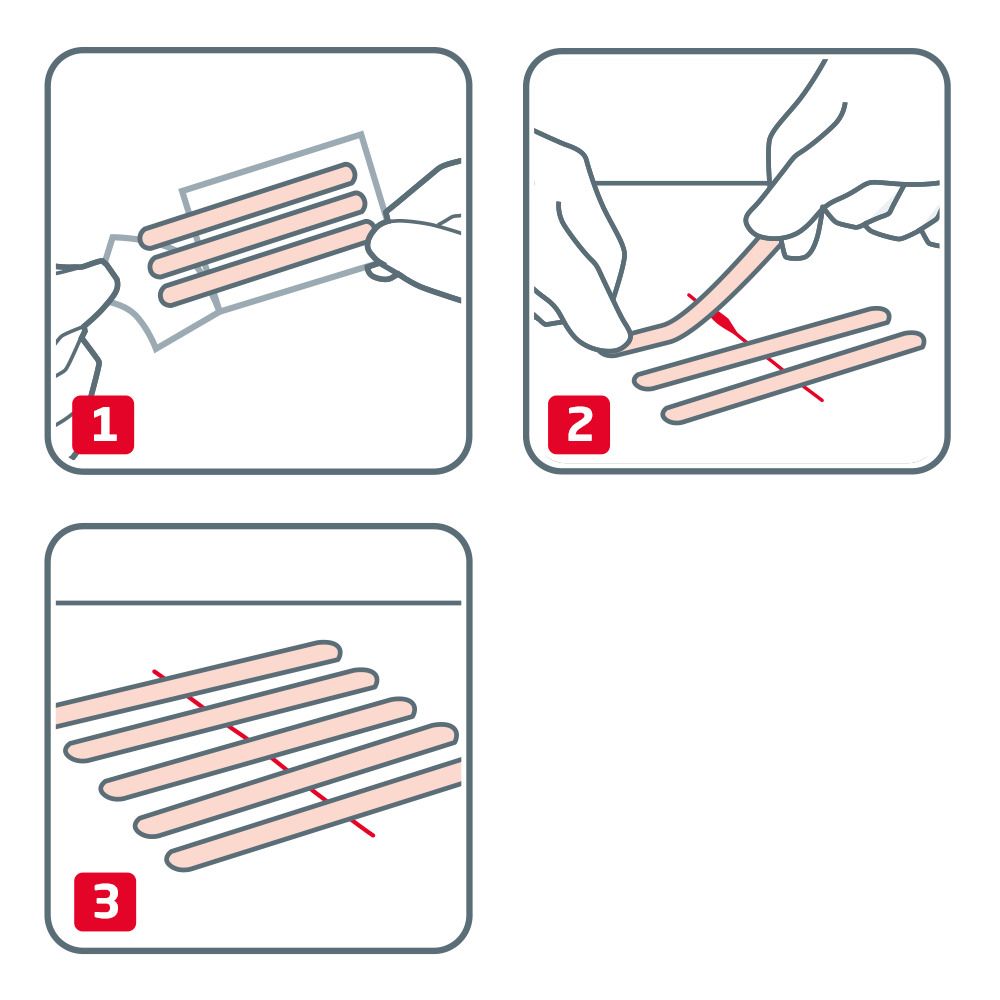 1

2

3