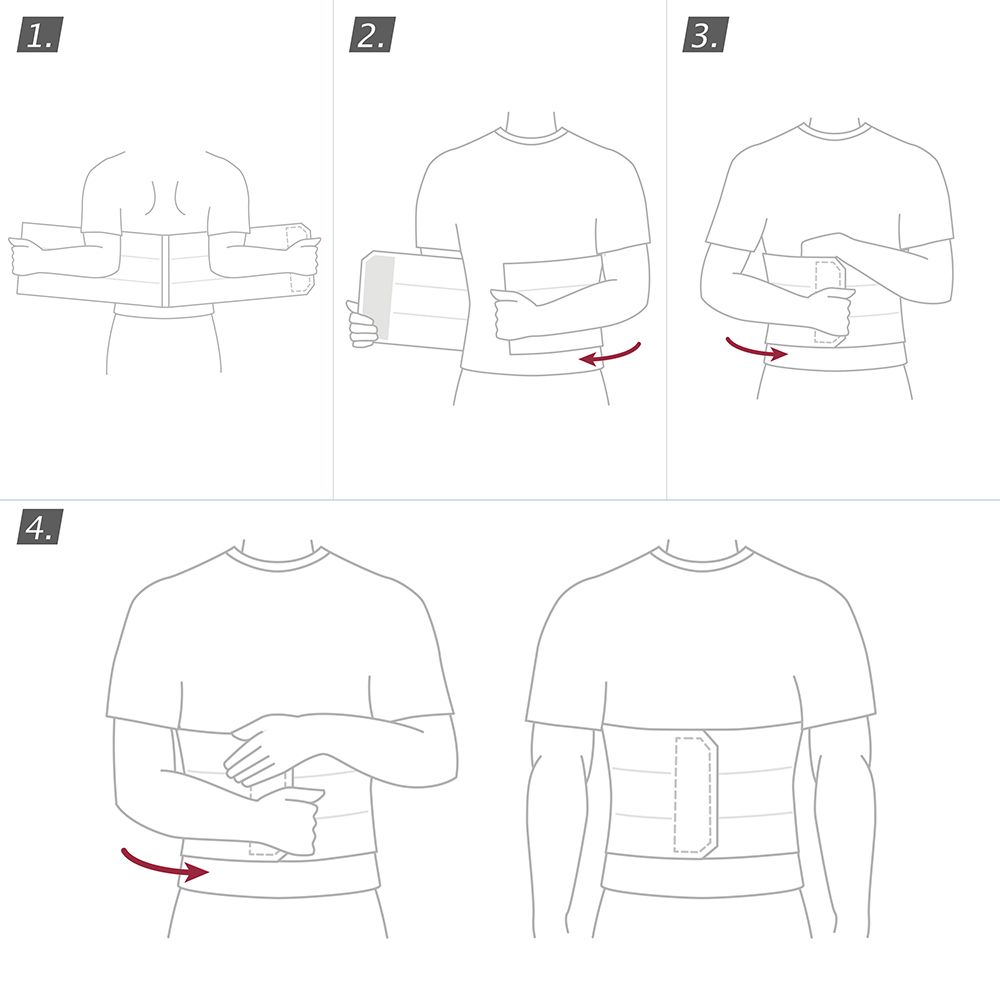 1.

2.

3.

4.