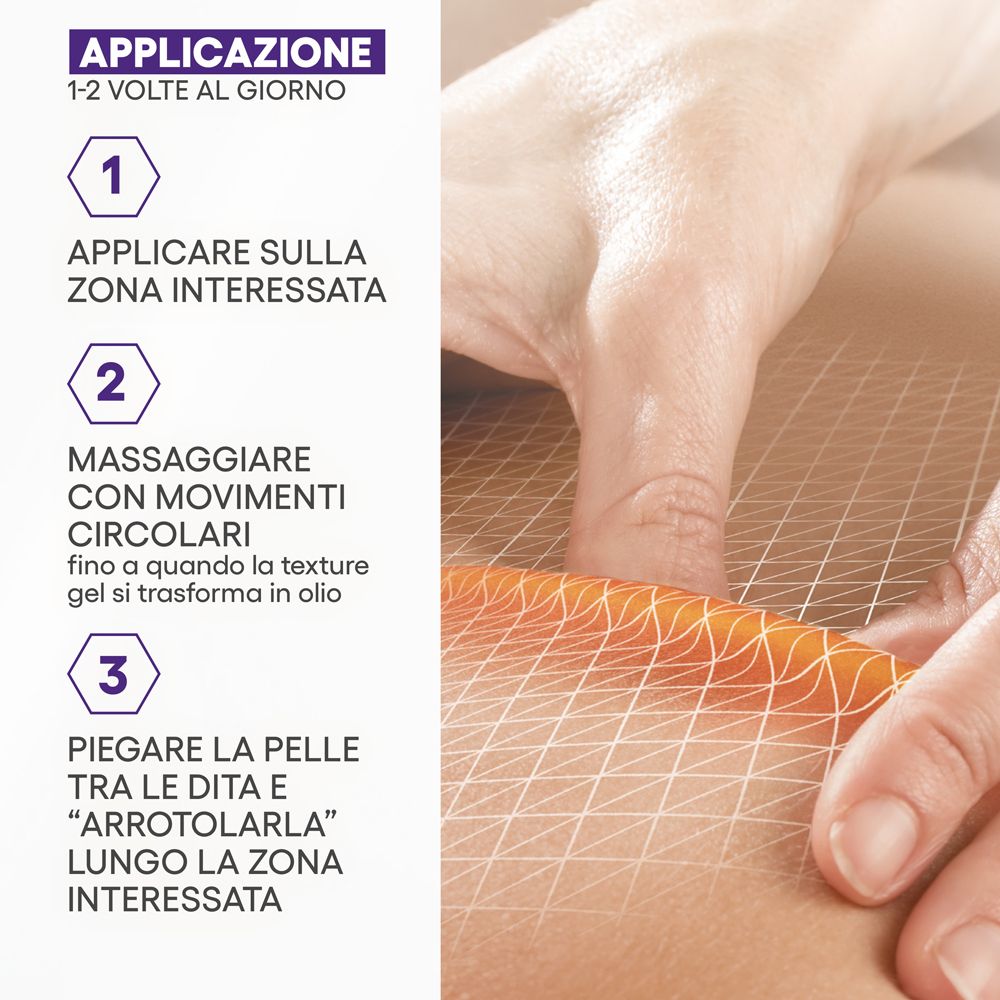 APPLICAZIONE
1-2 VOLTE AL GIORNO

1

APPLICARE SULLA ZONA INTERESSATA

2

MASSAGGIARE CON MOVIMENTI CIRCOLARI
fino a quando la texture gel si trasforma in olio

3

PIEGARE LA PELLE TRA LE DITA E “ARROTOLARLA” LUNGO LA ZONA INTERESSATA