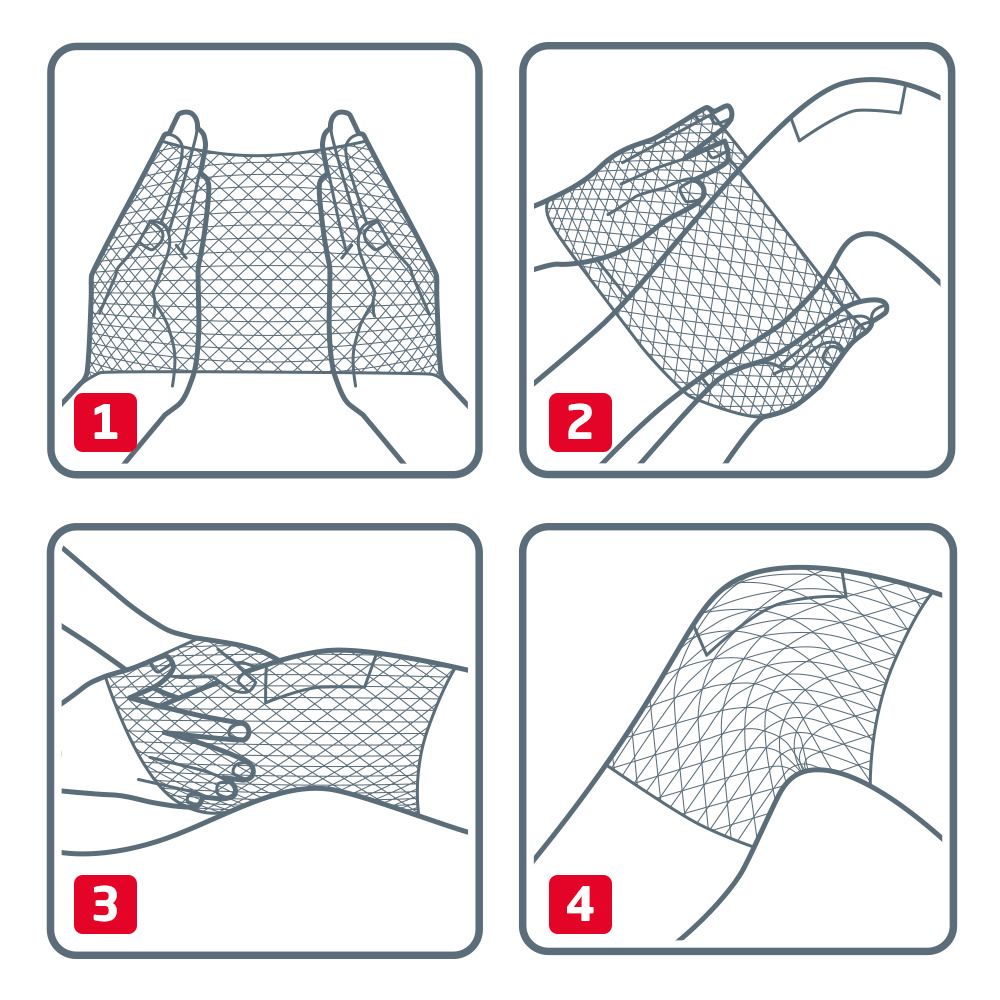 1

2

3

4