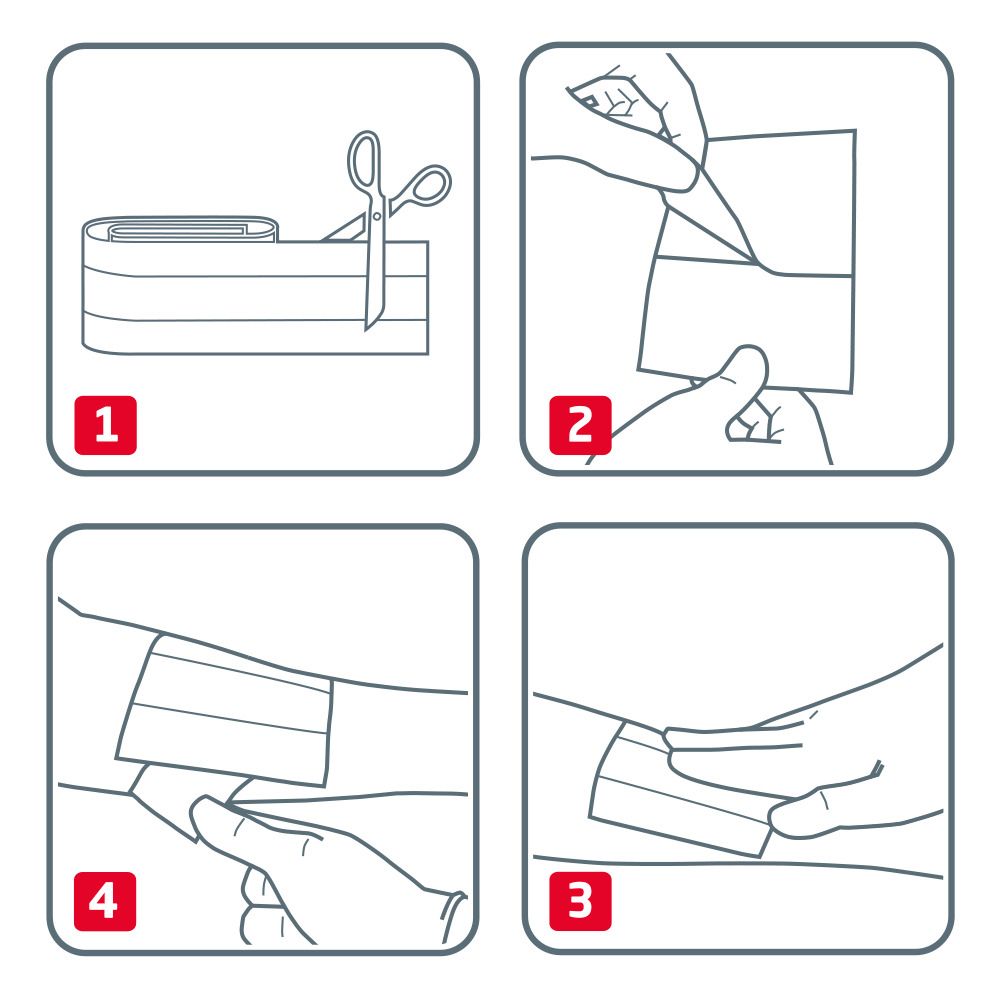 1

2

4

3