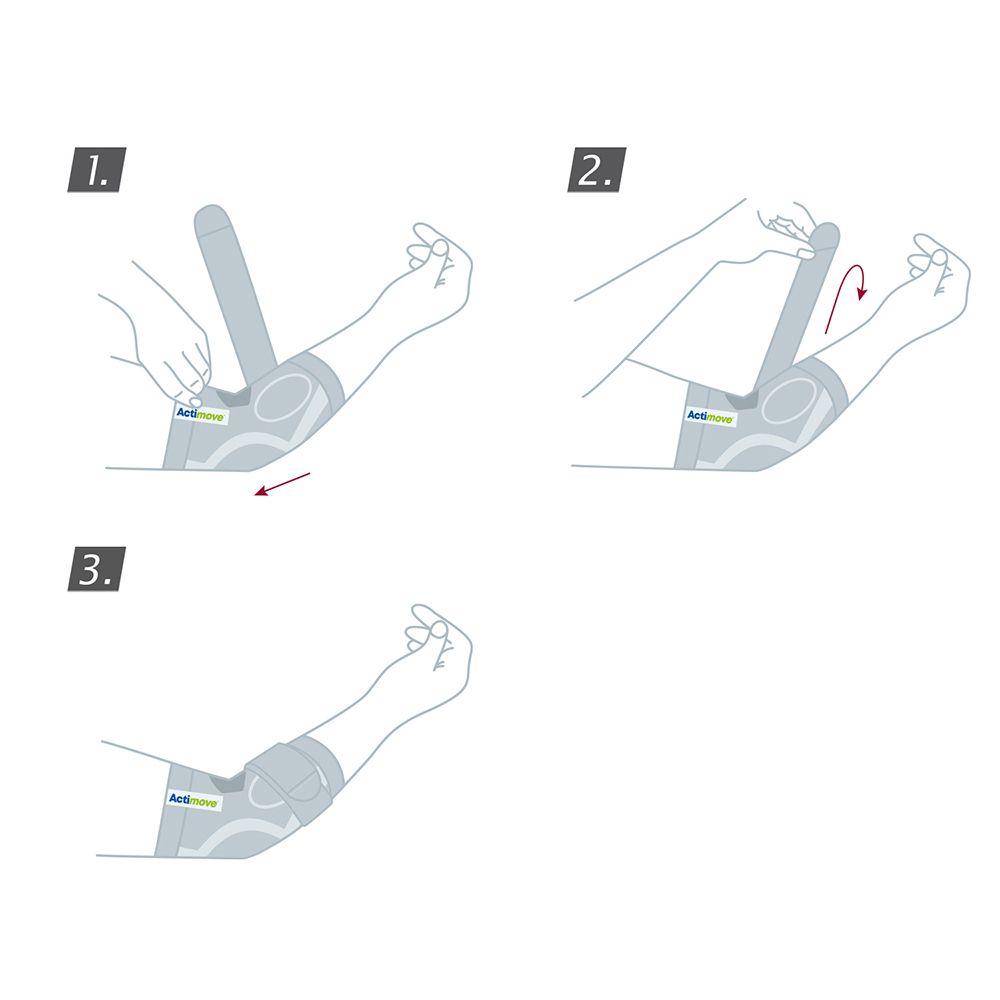 1.

Actimove

2.

Actimove

3.

Actimove