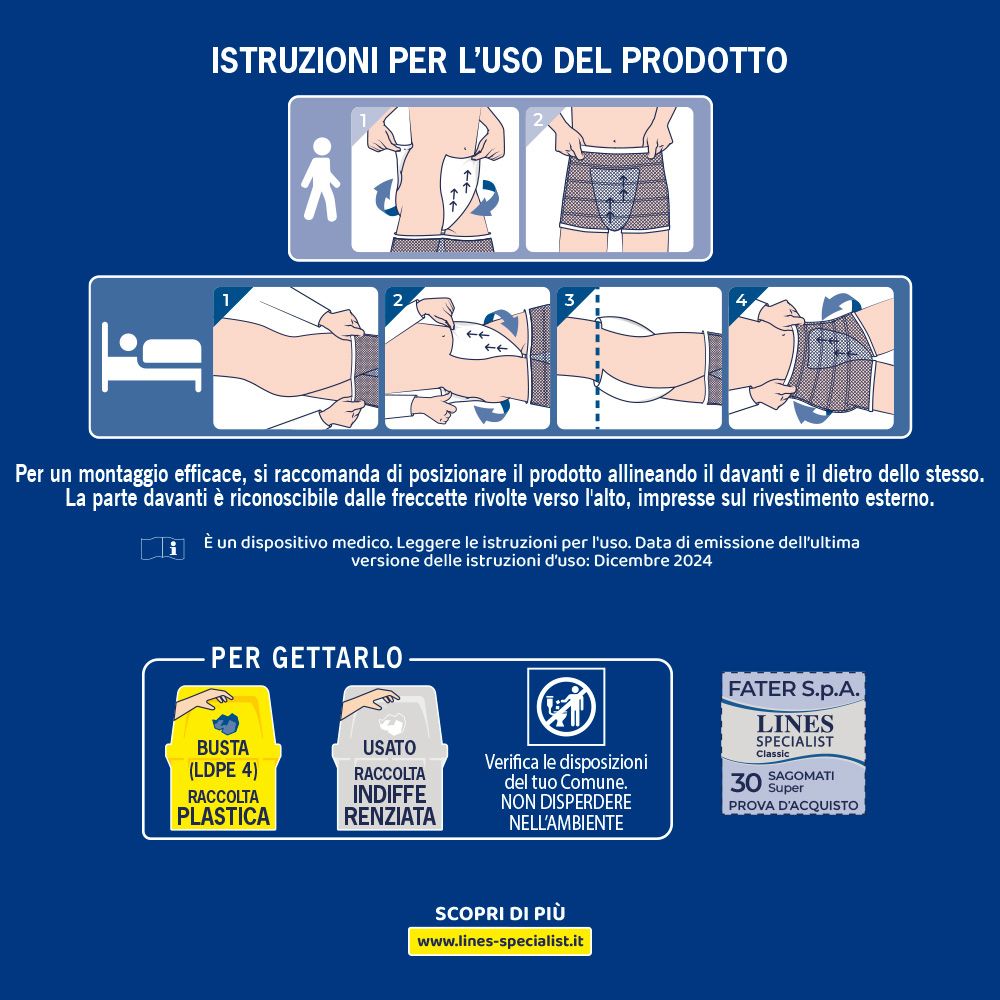 ISTRUZIONI PER L'USO DEL PRODOTTO

1

2

1

2

3

4

Per un montaggio efficace, si raccomanda di posizionare il prodotto allineando il davanti e il dietro dello stesso. La parte davanti è riconoscibile dalle freccette rivolte verso l'alto, impresse sul rivestimento esterno.

È un dispositivo medico. Leggere le istruzioni per l'uso. Data di emissione dell'ultima versione delle istruzioni d'uso: Dicembre 2024

PER GETTARLO

BUSTA (LDPE 4)
RACCOLTA PLASTICA

USATO
RACCOLTA INDIFFE RENZIATA

Verifica le disposizioni del tuo Comune. NON DISPERDERE NELL'AMBIENTE

FATER S.p.A.
LINES SPECIALIST Classic
30 SAGOMATI Super
PROVA D'ACQUISTO

SCOPRI DI PIÙ
www.lines-specialist.it