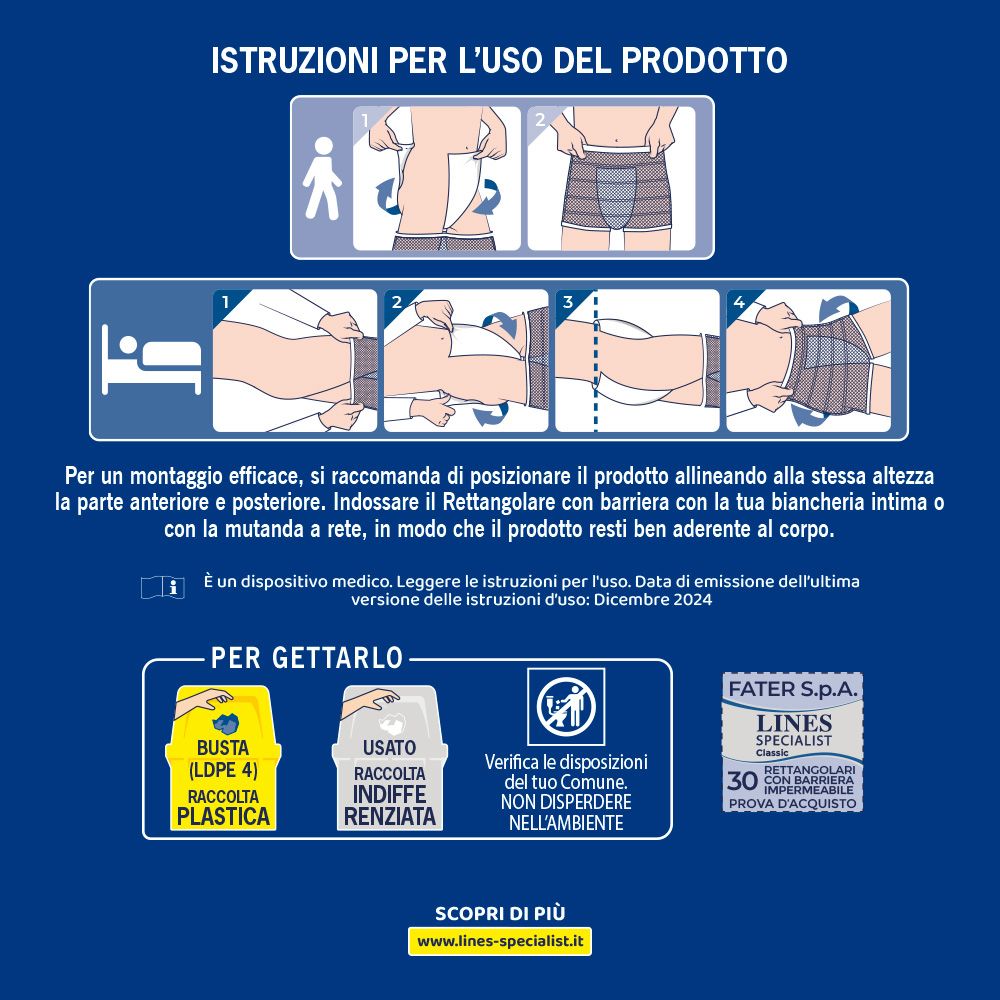 ISTRUZIONI PER L'USO DEL PRODOTTO

1 2

1 2 3 4

Per un montaggio efficace, si raccomanda di posizionare il prodotto allineando alla stessa altezza la parte anteriore e posteriore. Indossare il Rettangolare con barriera con la tua biancheria intima o con la mutanda a rete, in modo che il prodotto resti ben aderente al corpo.

È un dispositivo medico. Leggere le istruzioni per l'uso. Data di emissione dell'ultima versione delle istruzioni d'uso: Dicembre 2024

PER GETTARLO

BUSTA (LDPE 4) RACCOLTA PLASTICA

USATO RACCOLTA INDIFFE RENZIATA

Verifica le disposizioni del tuo Comune. NON DISPERDERE NELL'AMBIENTE

FATER S.p.A.
LINES SPECIALIST Classic
30 RETTANGOLARI CON BARRIERA IMPERMEABILE
PROVA D'ACQUISTO

SCOPRI DI PIÙ
www.lines-specialist.it