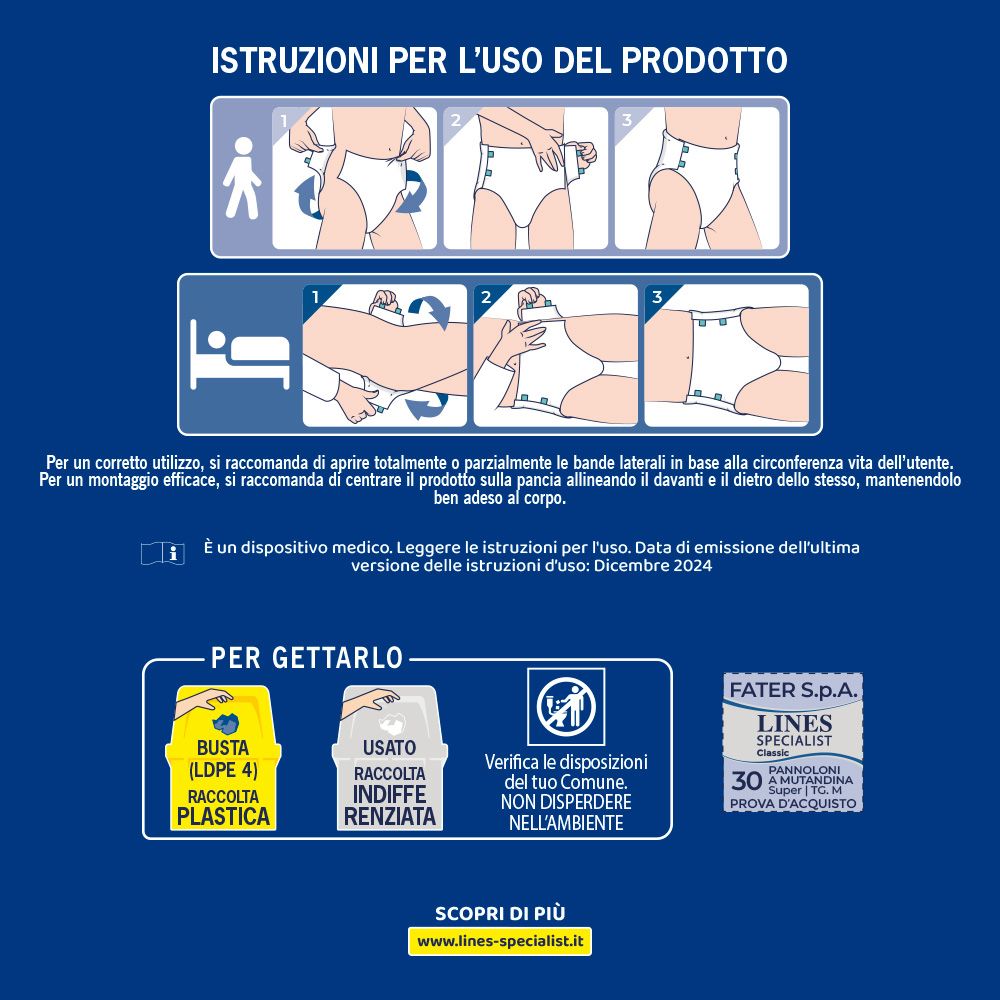 ISTRUZIONI PER L'USO DEL PRODOTTO

1
2
3

1
2
3

Per un corretto utilizzo, si raccomanda di aprire totalmente o parzialmente le bande laterali in base alla circonferenza vita dell'utente. Per un montaggio efficace, si raccomanda di centrare il prodotto sulla pancia allineando il davanti e il dietro dello stesso, mantenendolo ben adeso al corpo.

È un dispositivo medico. Leggere le istruzioni per l'uso. Data di emissione dell'ultima versione delle istruzioni d'uso: Dicembre 2024

PER GETTARLO

BUSTA (LDPE 4) RACCOLTA PLASTICA

USATO RACCOLTA INDIFFE RENZIATA

Verifica le disposizioni del tuo Comune. NON DISPERDERE NELL'AMBIENTE

FATER S.p.A.
LINES SPECIALIST Classic
30 PANNOLONI A MUTANDINA Super | TG. M
PROVA D'ACQUISTO

SCOPRI DI PIÙ
www.lines-specialist.it