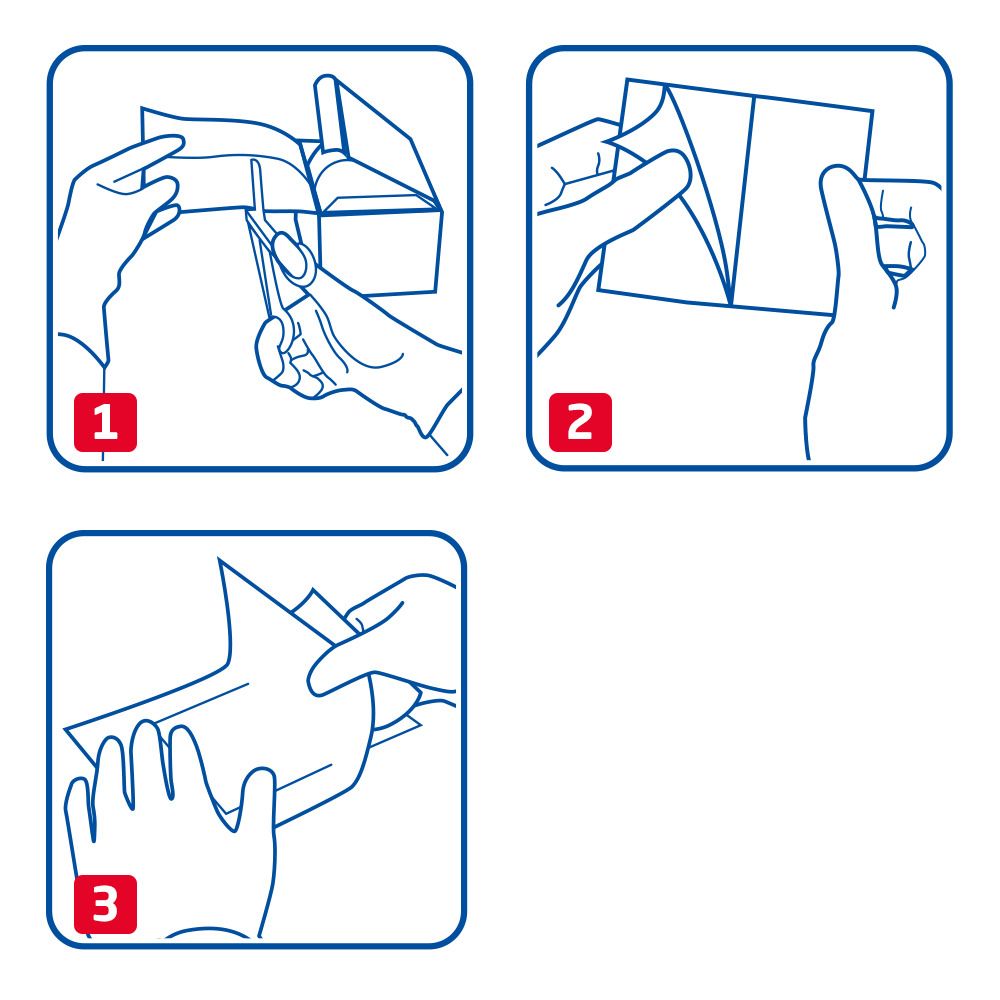 1

2

3