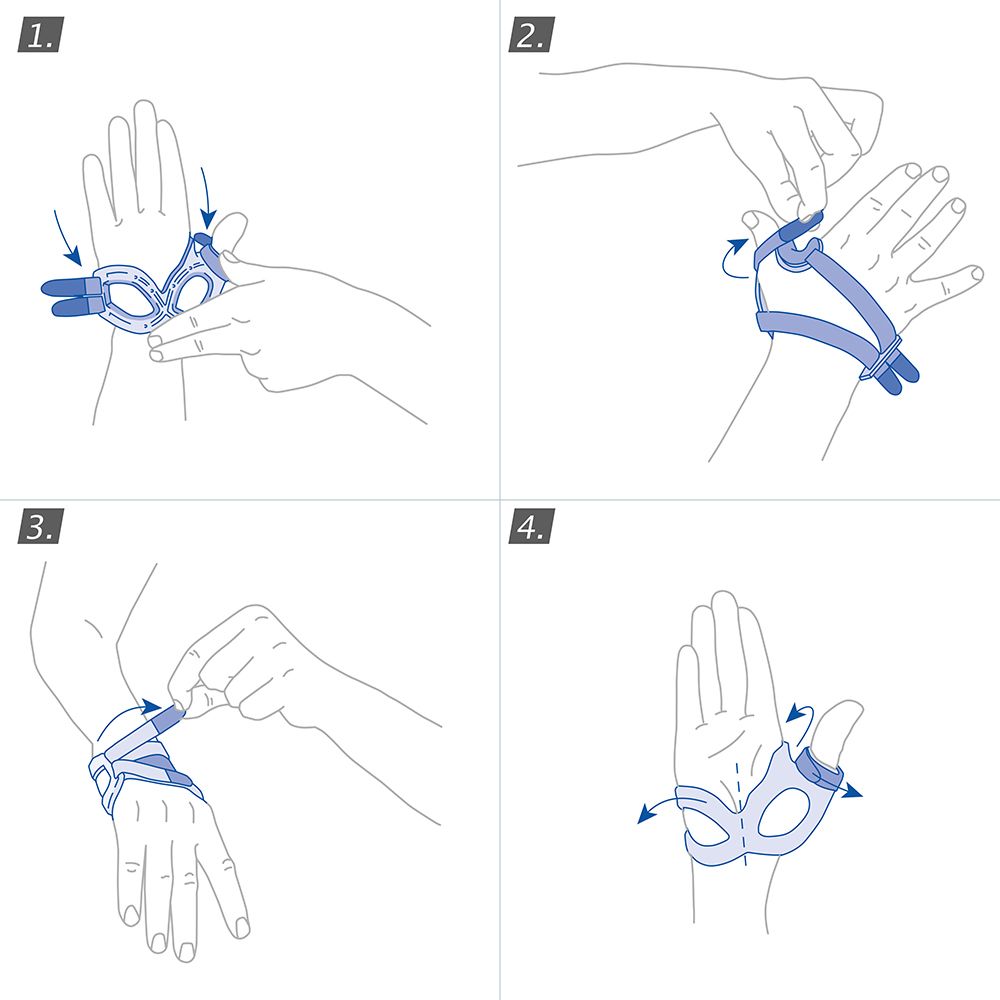 1.

2.

3.

4.