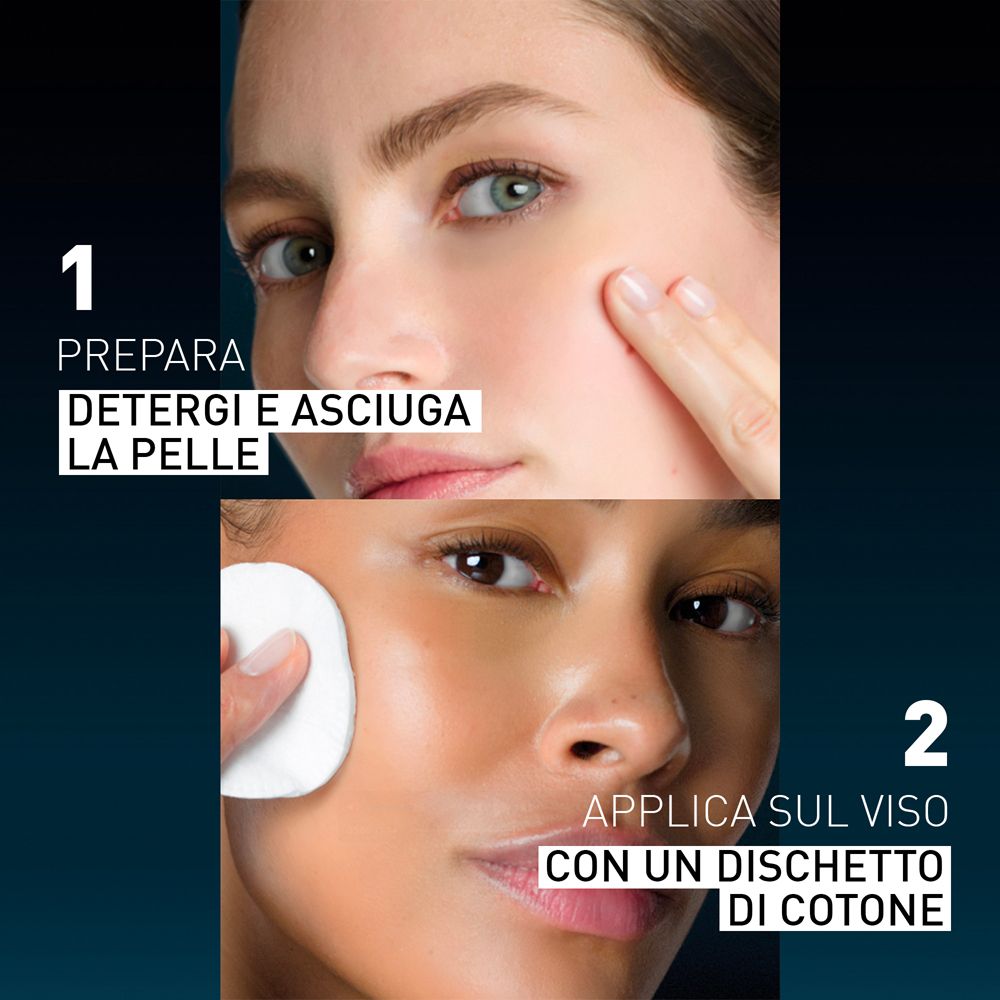 1
PREPARA
DETERGI E ASCIUGA LA PELLE

2
APPLICA SUL VISO
CON UN DISCHETTO DI COTONE