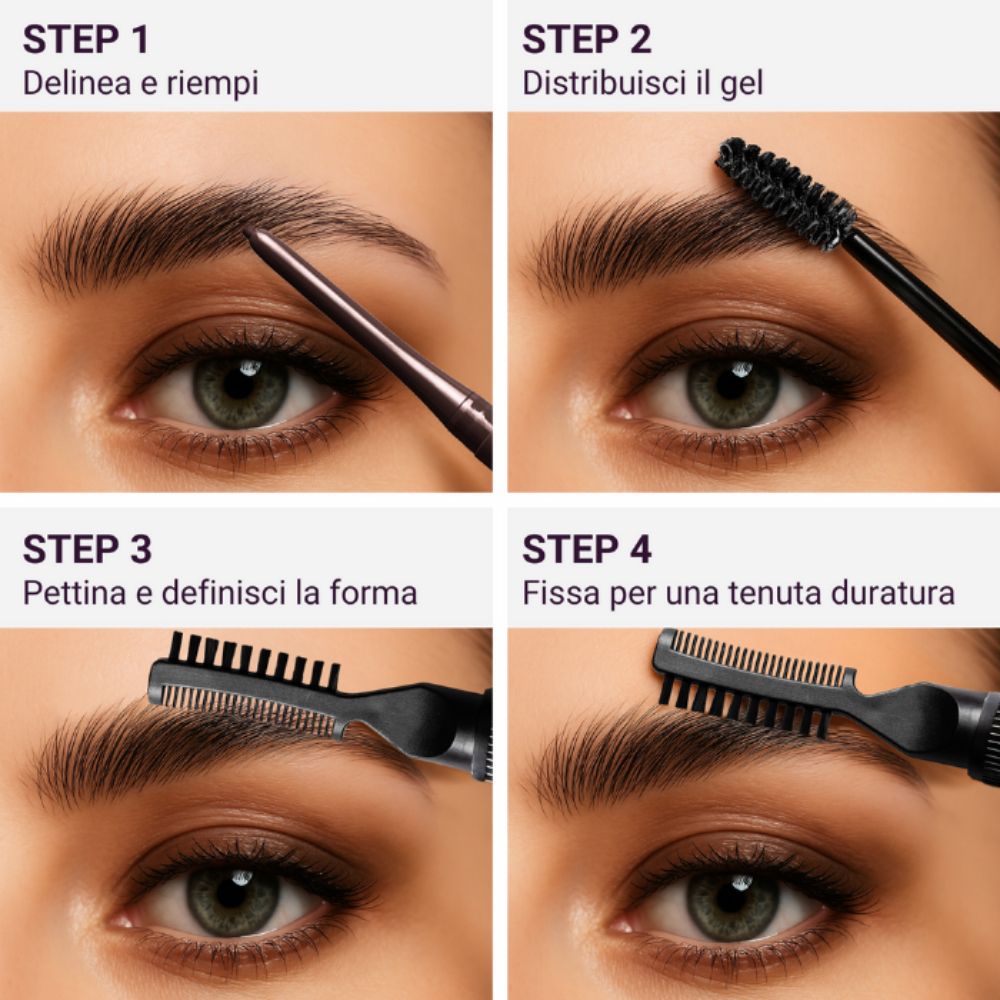 STEP 1
Delinea e riempi

STEP 2
Distribuisci il gel

STEP 3
Pettina e definisci la forma

STEP 4
Fissa per una tenuta duratura