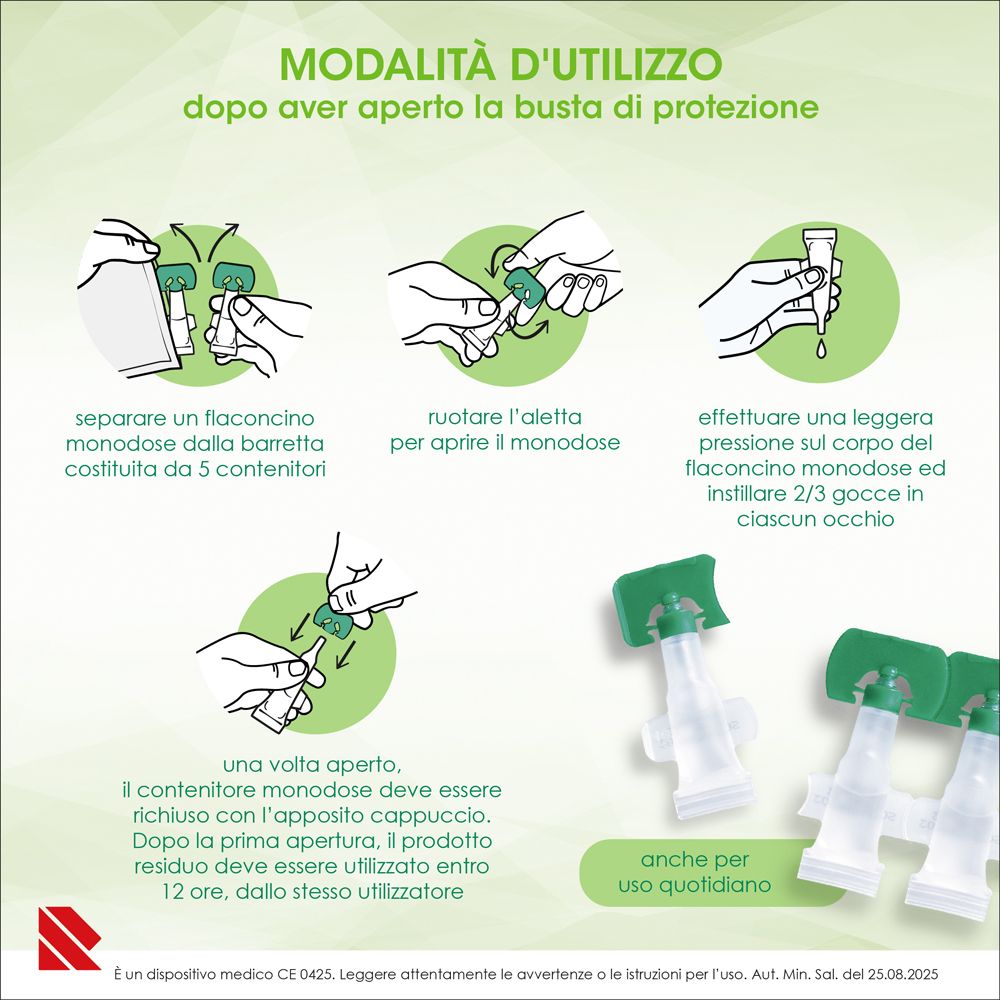 MODALITÀ D'UTILIZZO
dopo aver aperto la busta di protezione

separare un flaconcino monodose dalla barretta costituita da 5 contenitori

ruotare l'aletta per aprire il monodose

effettuare una leggera pressione sul corpo del flaconcino monodose ed instillare 2/3 gocce in ciascun occhio

una volta aperto, il contenitore monodose deve essere richiuso con l'apposito cappuccio. Dopo la prima apertura, il prodotto residuo deve essere utilizzato entro 12 ore, dallo stesso utilizzatore

anche per uso quotidiano

È un dispositivo medico CE 0425. Leggere attentamente le avvertenze o le istruzioni per l'uso. Aut. Min. Sal. del 25.08.2025