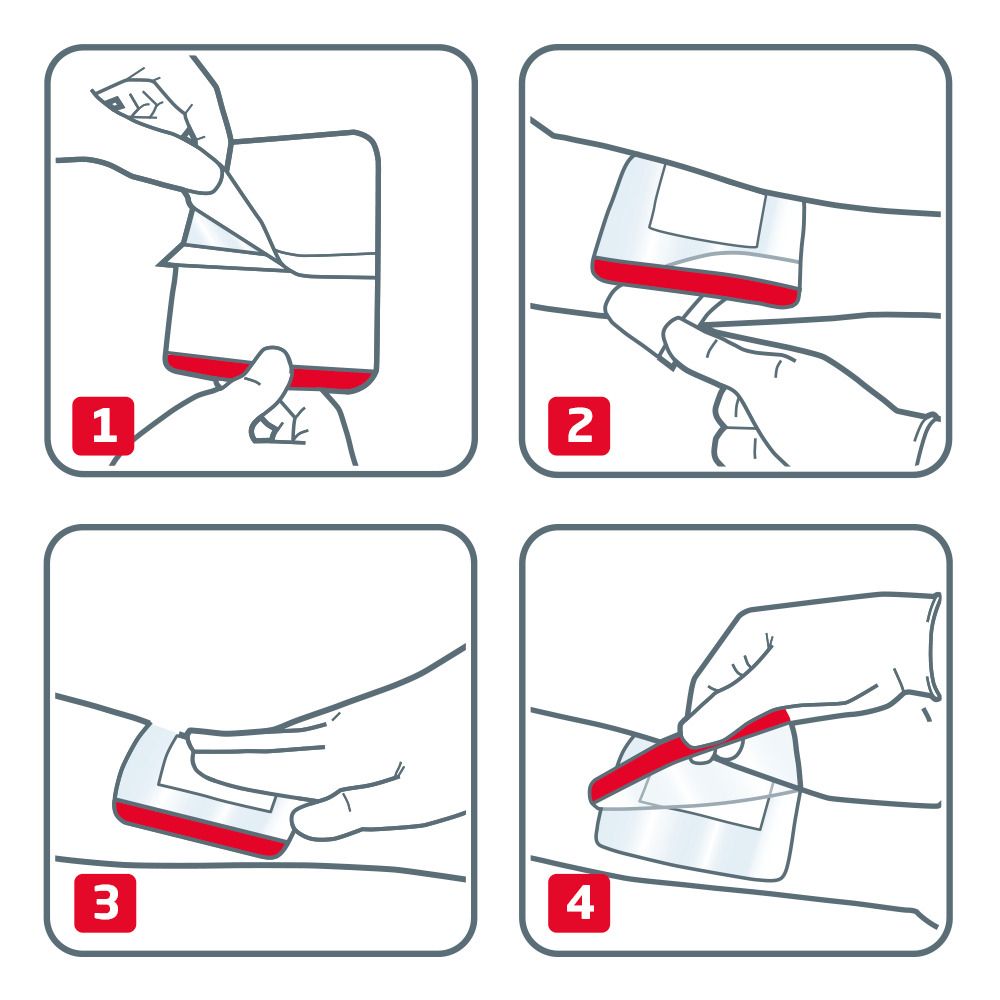 1

2

3

4