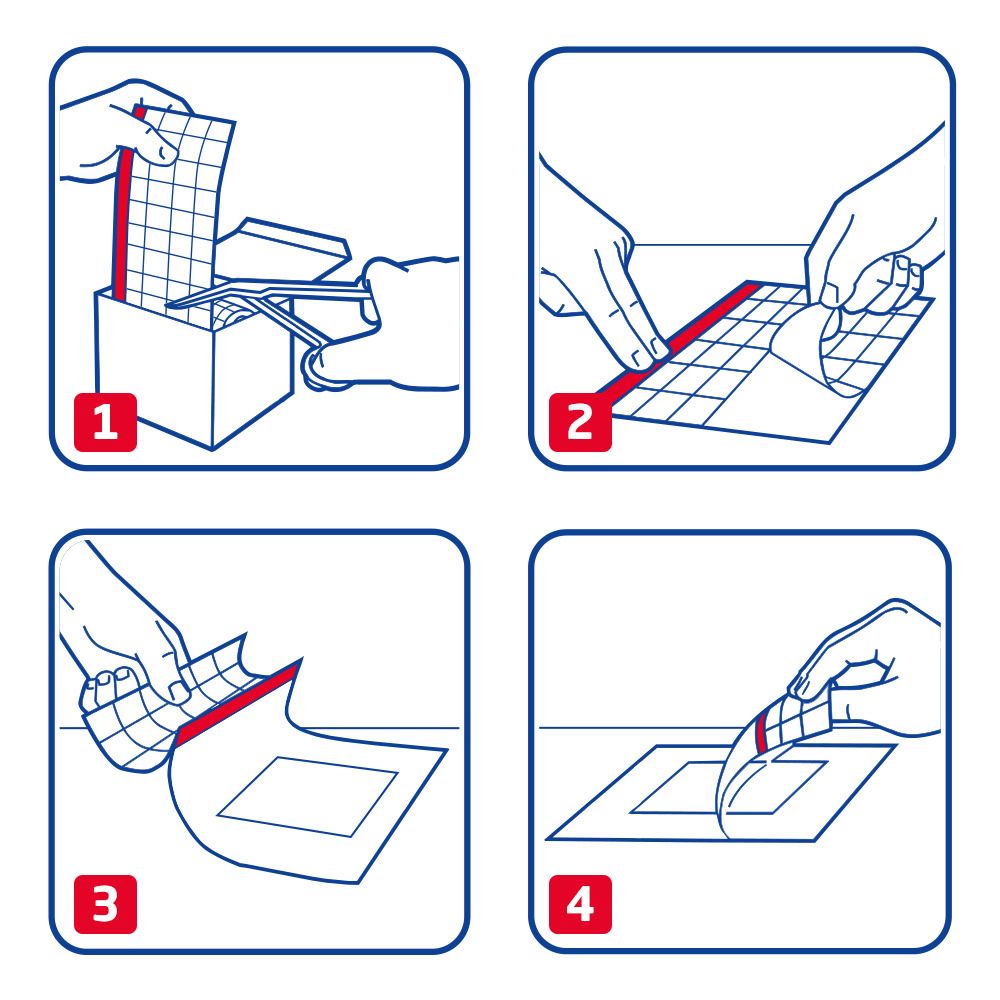 1

2

3

4