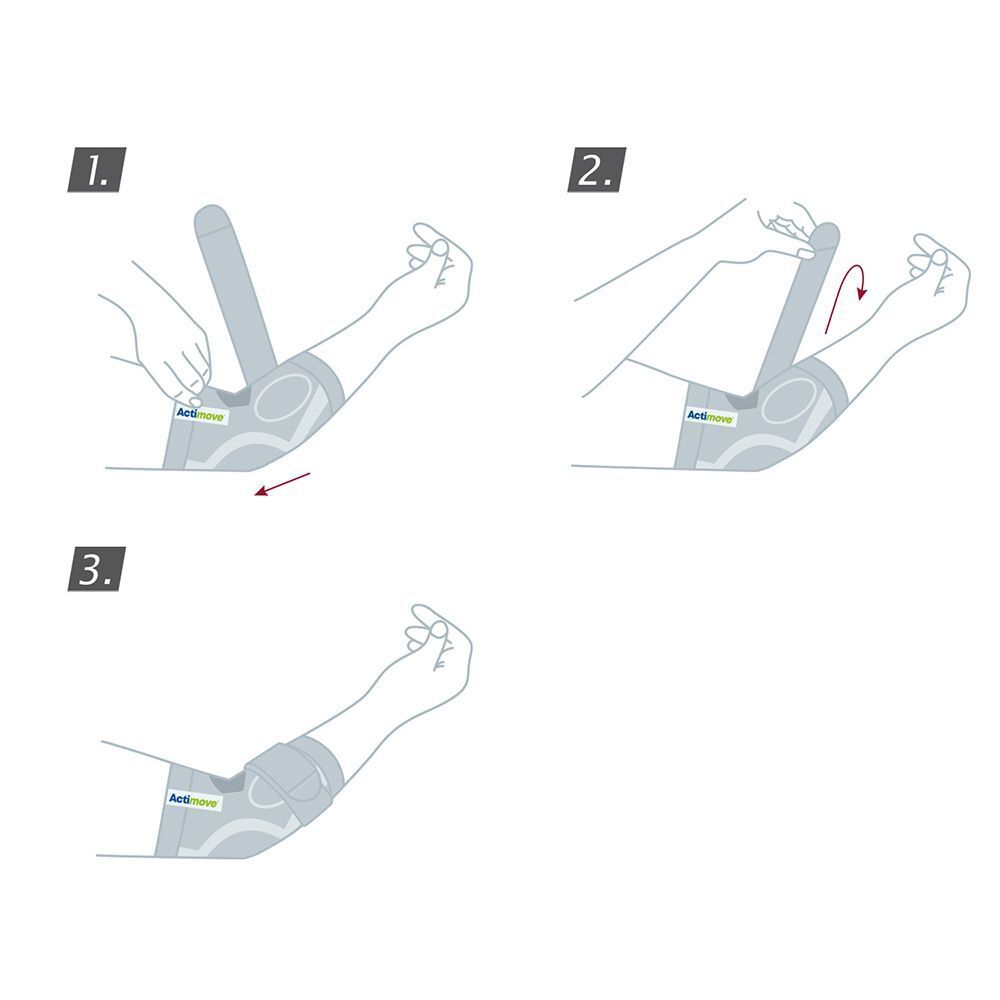 1.

Actimove

2.

Actimove

3.

Actimove