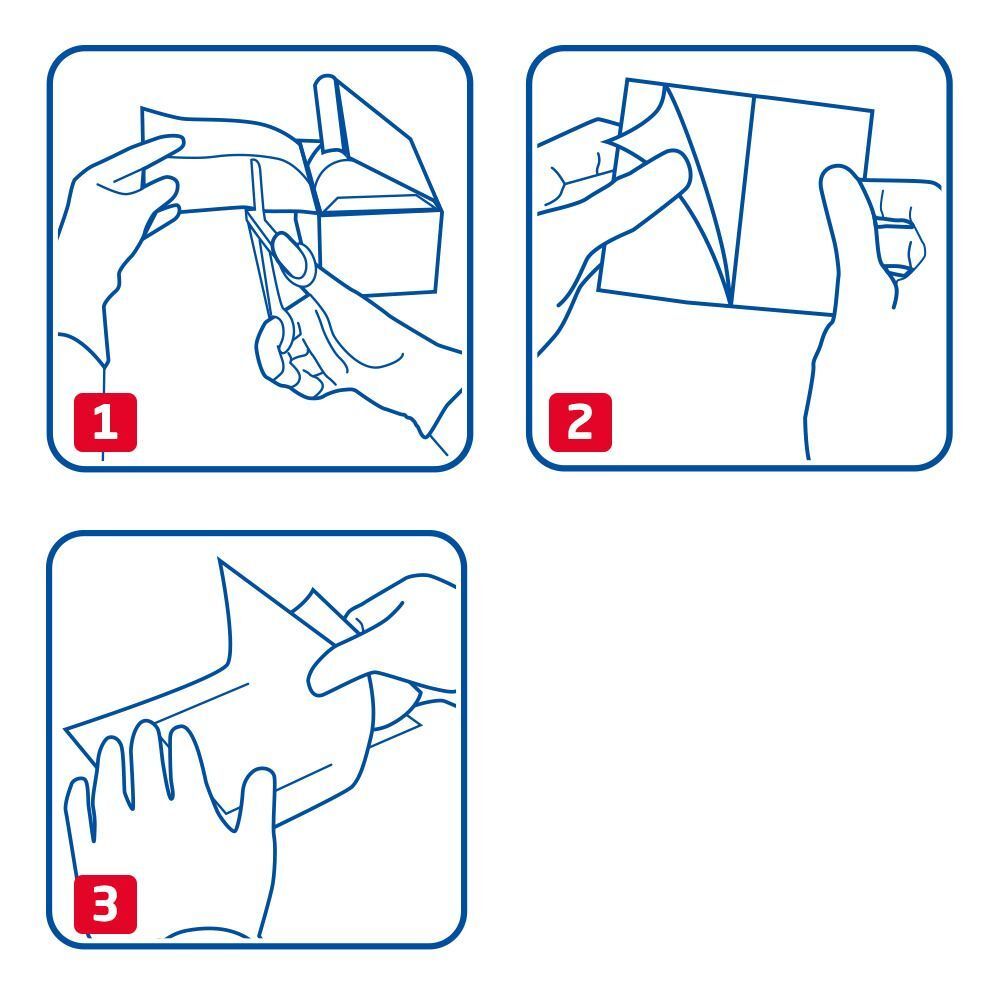 1

2

3