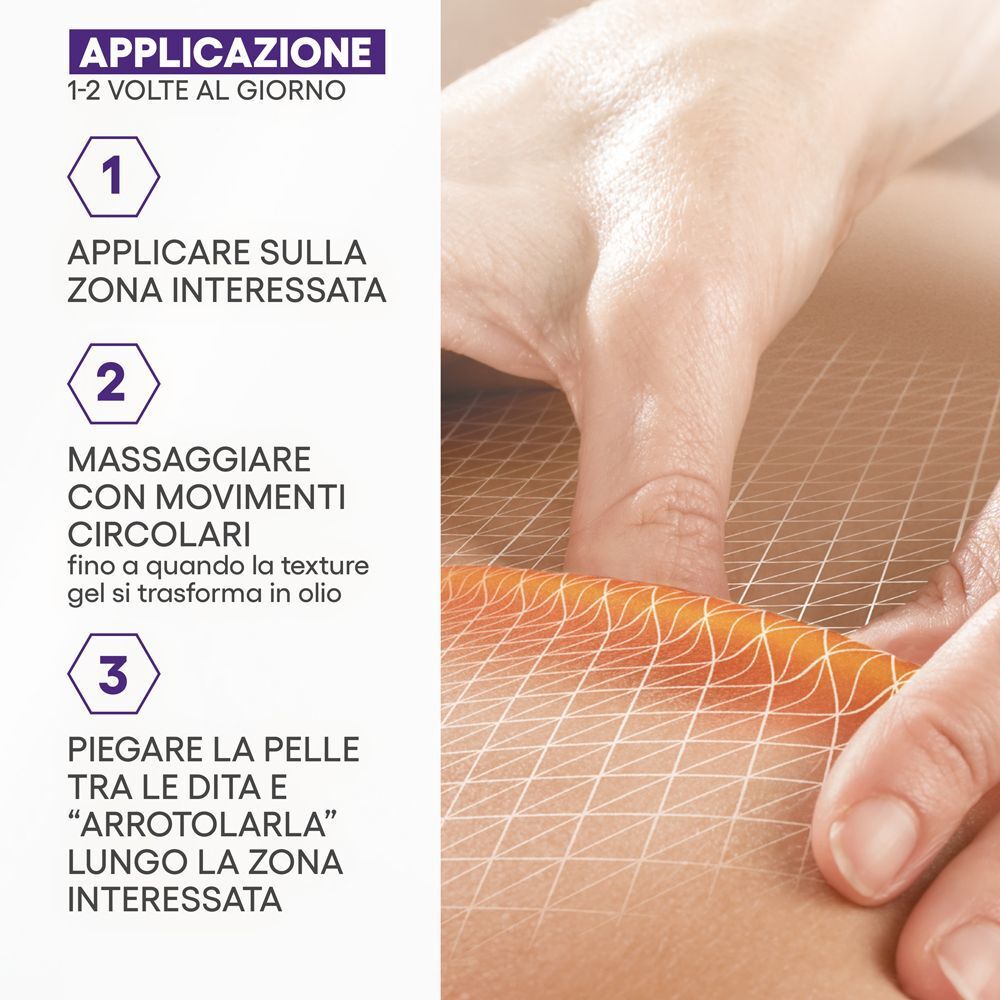 APPLICAZIONE
1-2 VOLTE AL GIORNO

1

APPLICARE SULLA ZONA INTERESSATA

2

MASSAGGIARE CON MOVIMENTI CIRCOLARI
fino a quando la texture gel si trasforma in olio

3

PIEGARE LA PELLE TRA LE DITA E “ARROTOLARLA” LUNGO LA ZONA INTERESSATA