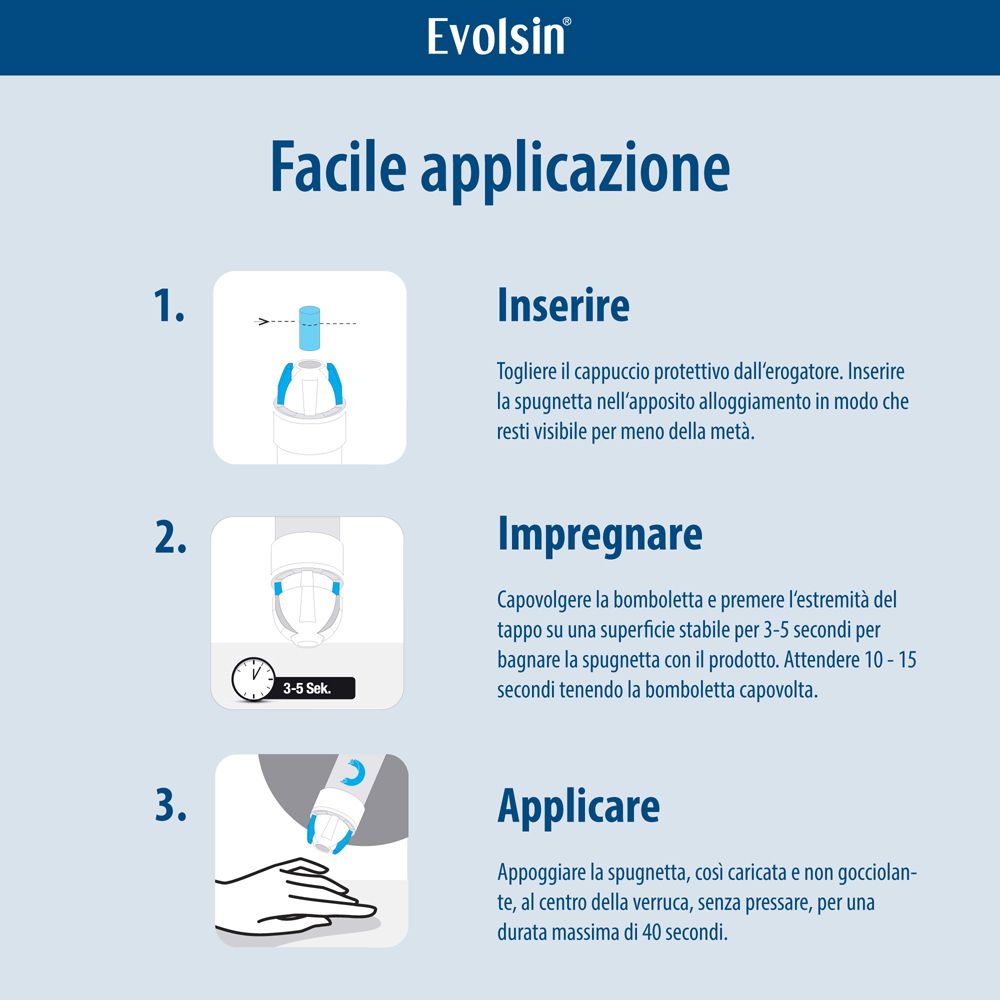 Evolsin®

Facile applicazione

1.

Inserire

Togliere il cappuccio protettivo dall'erogatore. Inserire la spugnetta nell'apposito alloggiamento in modo che resti visibile per meno della metà.

2.

3-5 Sek.

Impregnare

Capovolgere la bomboletta e premere l'estremità del tappo su una superficie stabile per 3-5 secondi per bagnare la spugnetta con il prodotto. Attendere 10 - 15 secondi tenendo la bomboletta capovolta.

3.

Applicare

Appoggiare la spugnetta, così caricata e non gocciolante, al centro della verruca, senza pressare, per una durata massima di 40 secondi.