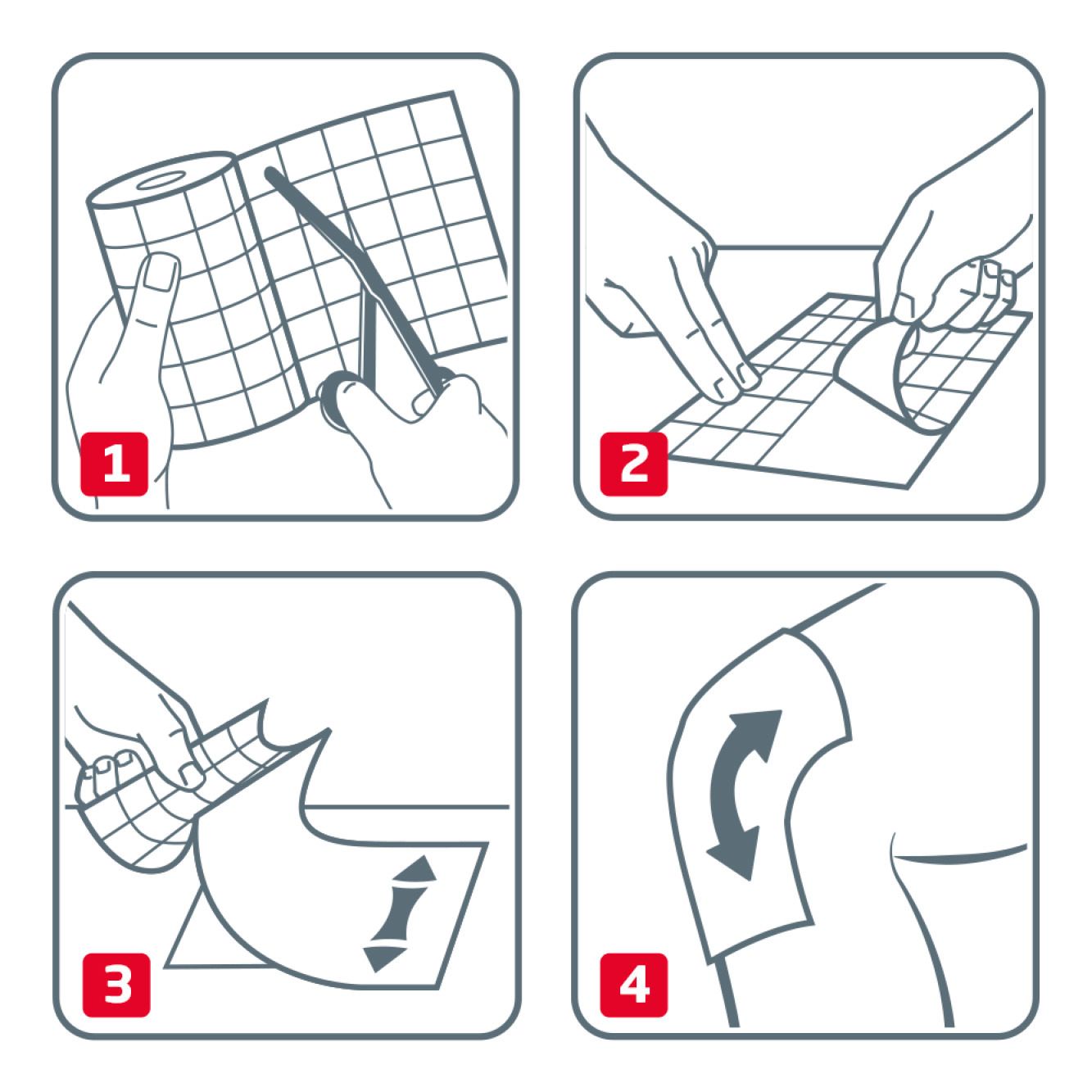 1

2

3

4